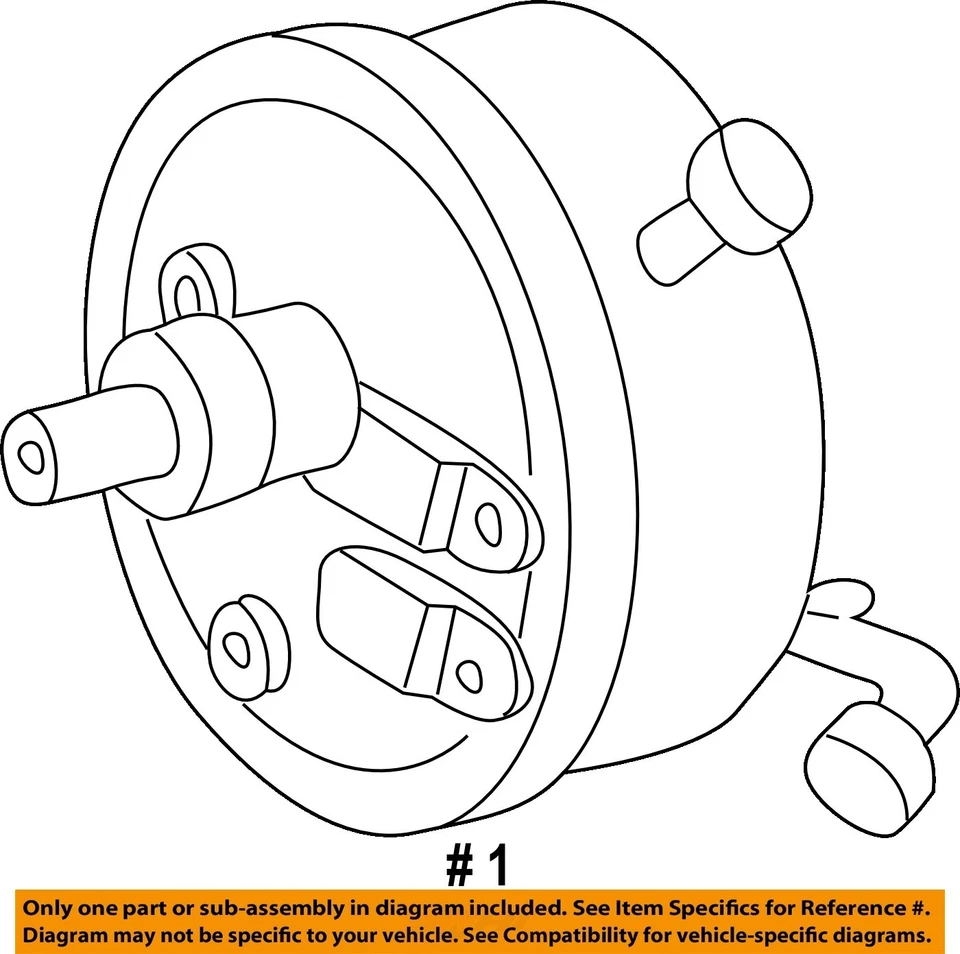 # 1

Only one part or sub-assembly in diagram included. See Item Specifics for Reference #.
Diagram may not be specific to your vehicle. See Compatibility for vehicle-specific diagrams.