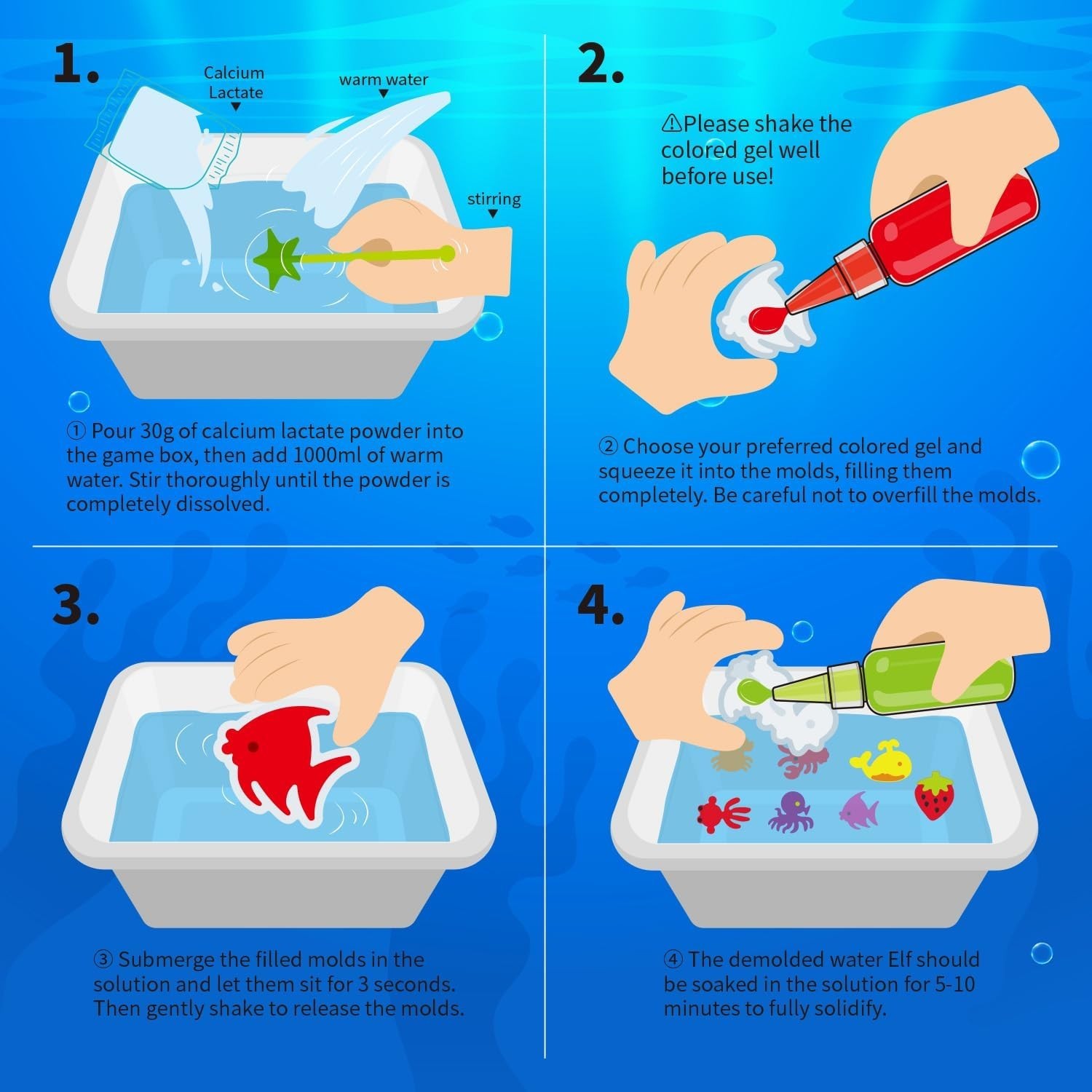 1.

Calcium Lactate

warm water

stirring

① Pour 30g of calcium lactate powder into the game box, then add 1000ml of warm water. Stir thoroughly until the powder is completely dissolved.

2.

⚠Please shake the colored gel well before use!

② Choose your preferred colored gel and squeeze it into the molds, filling them completely. Be careful not to overfill the molds.

3.

③ Submerge the filled molds in the solution and let them sit for 3 seconds. Then gently shake to release the molds.

4.

④ The demolded water Elf should be soaked in the solution for 5-10 minutes to fully solidify.