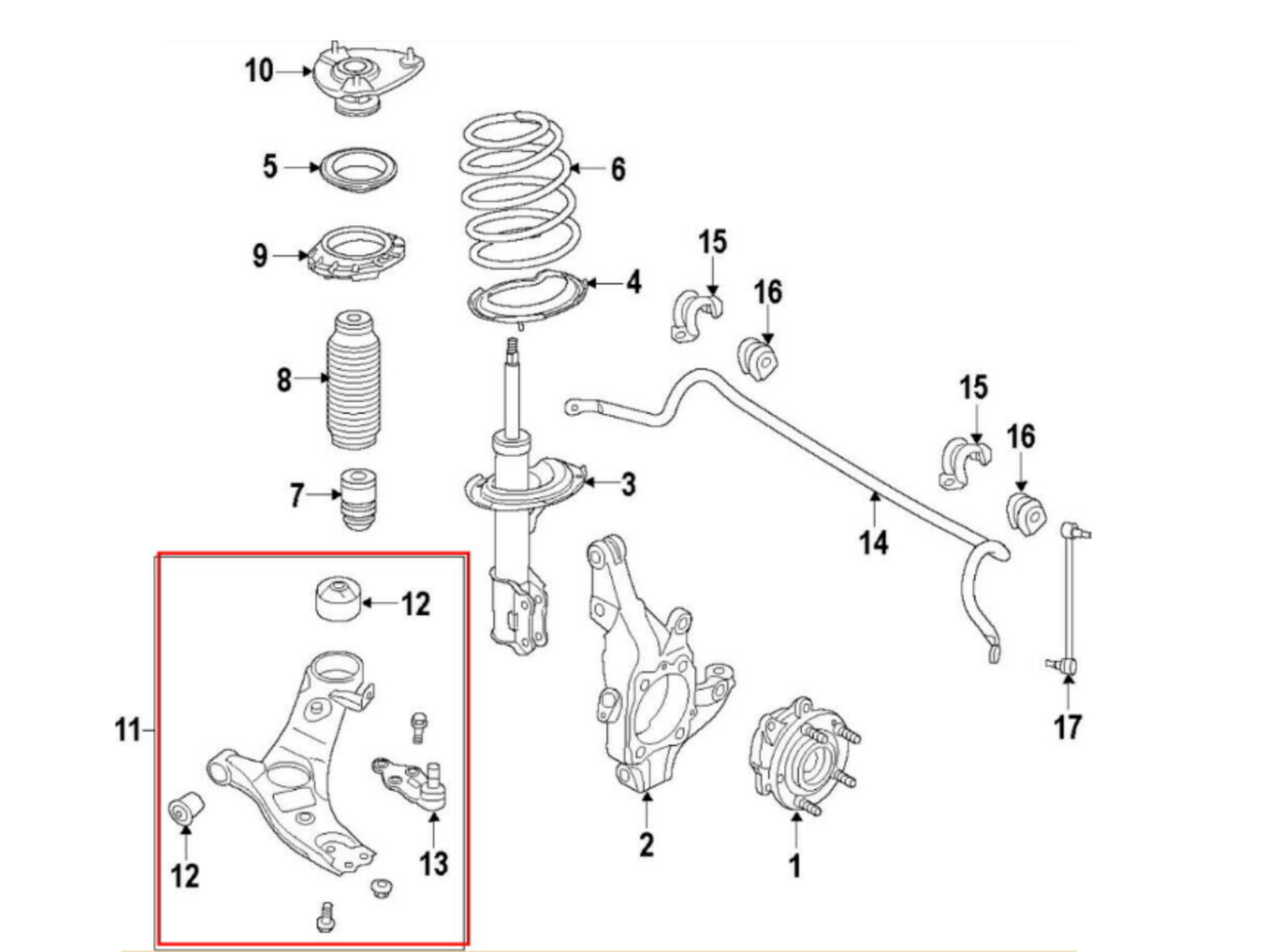 10
5
6
9
4
15
16
8
15
16
7
3
14
12
11
12
13
2
1
17