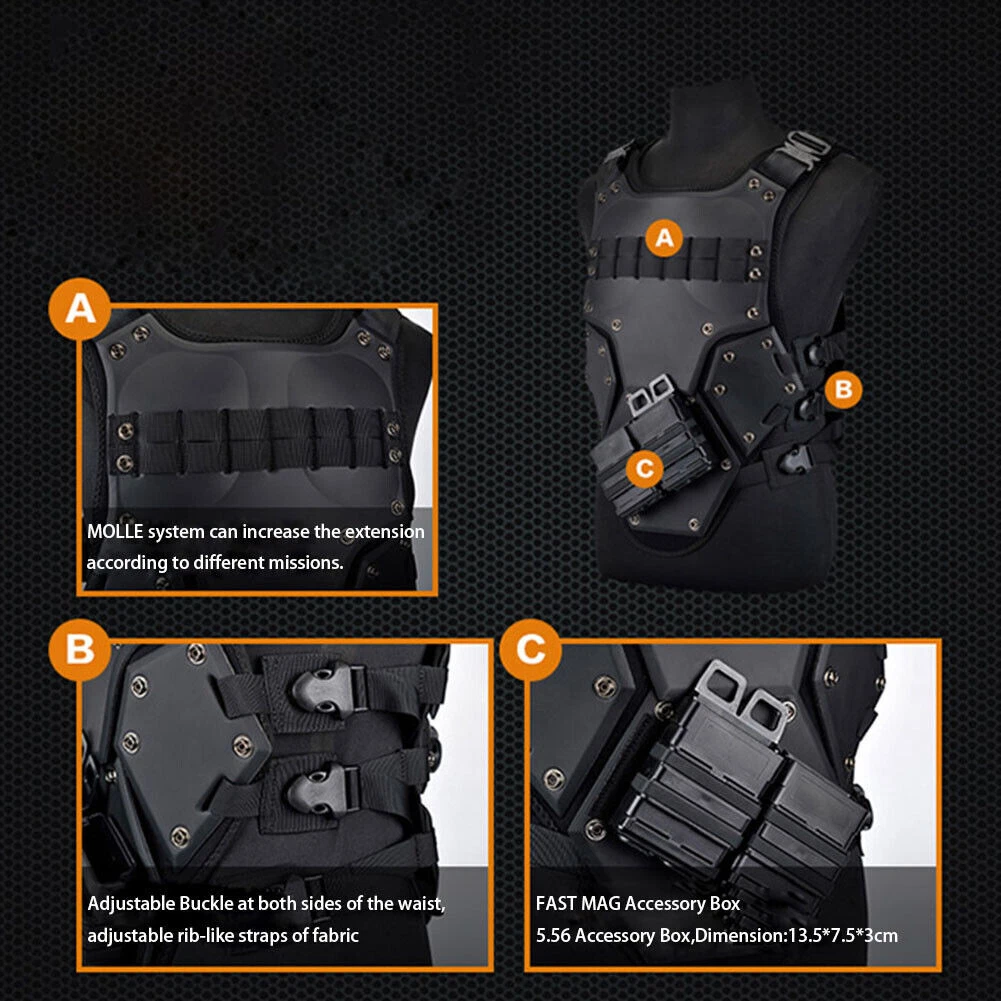 A

B

C

A

MOLLE system can increase the extension according to different missions.

B

Adjustable Buckle at both sides of the waist, adjustable rib-like straps of fabric

C

FAST MAG Accessory Box
5.56 Accessory Box,Dimension:13.5*7.5*3cm