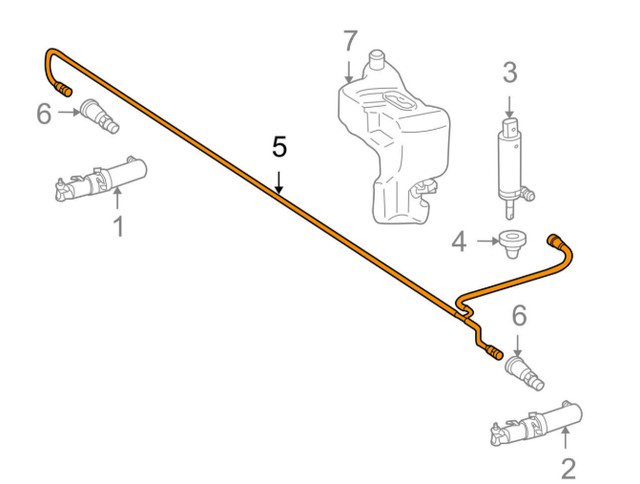 7
3
6
5
1
4
6
2