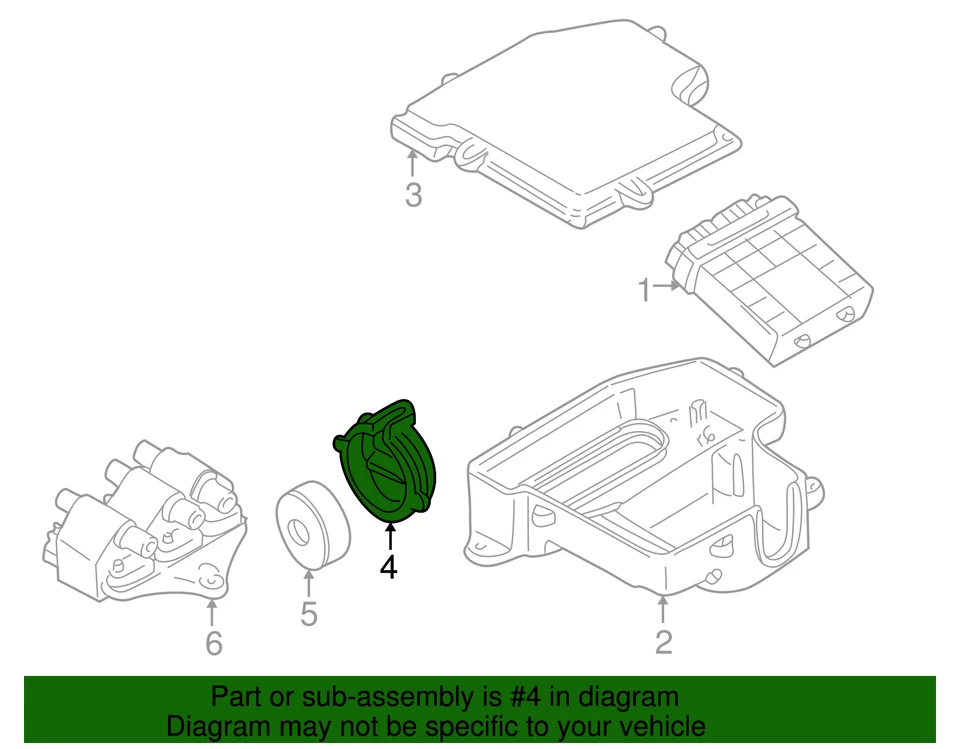 3

1

4

5

6

2

Part or sub-assembly is #4 in diagram
Diagram may not be specific to your vehicle