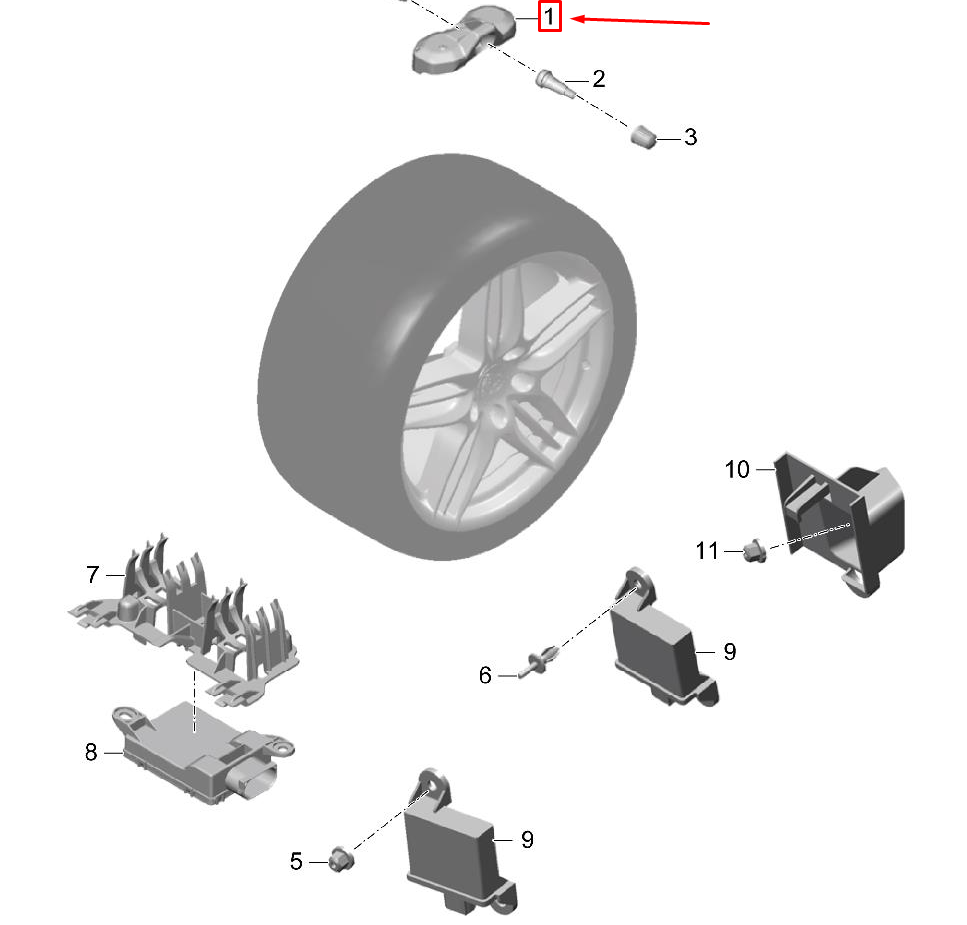 1
2
3
10
11
7
9
6
8
9
5