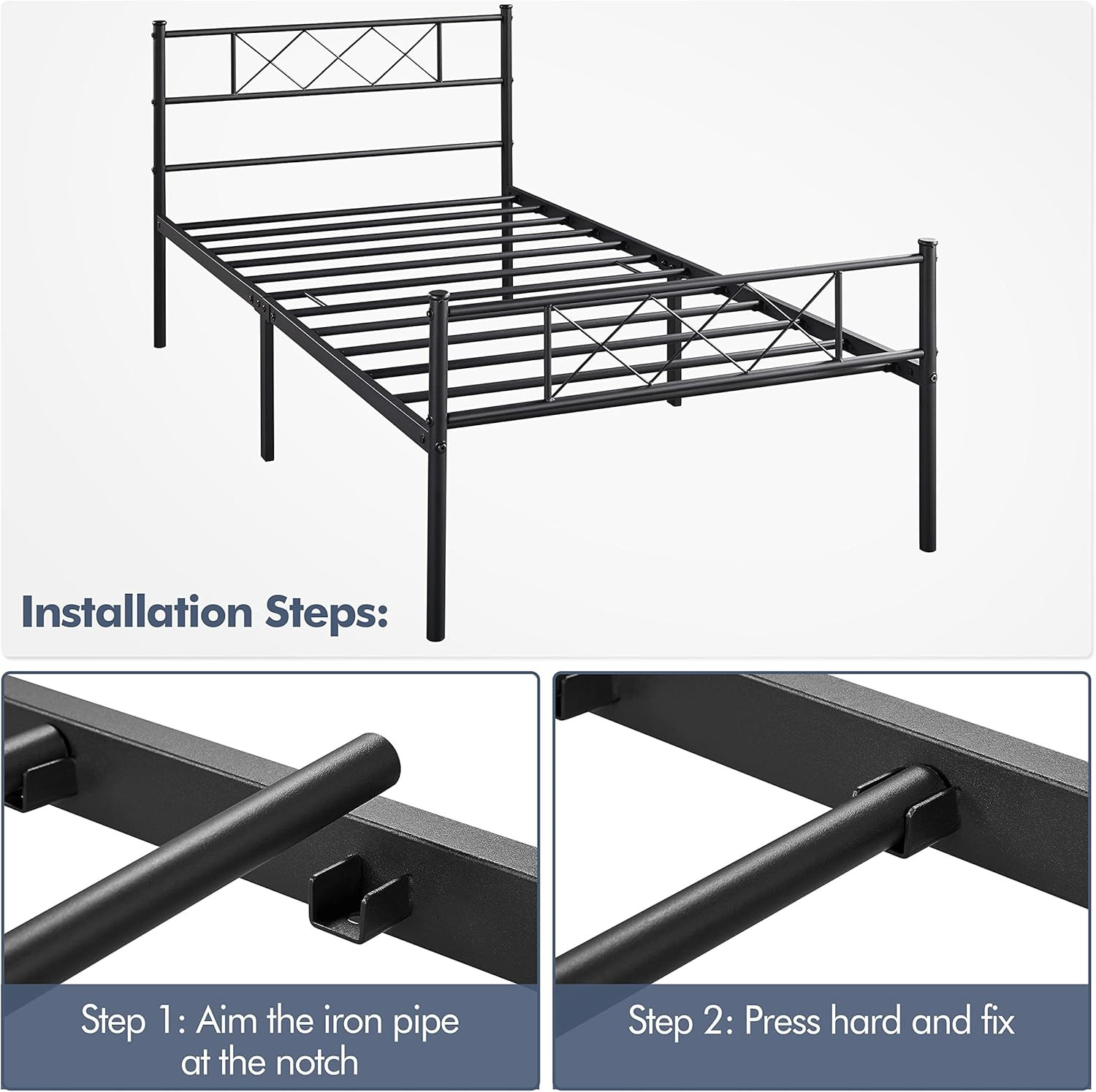 Installation Steps:

Step 1: Aim the iron pipe at the notch

Step 2: Press hard and fix