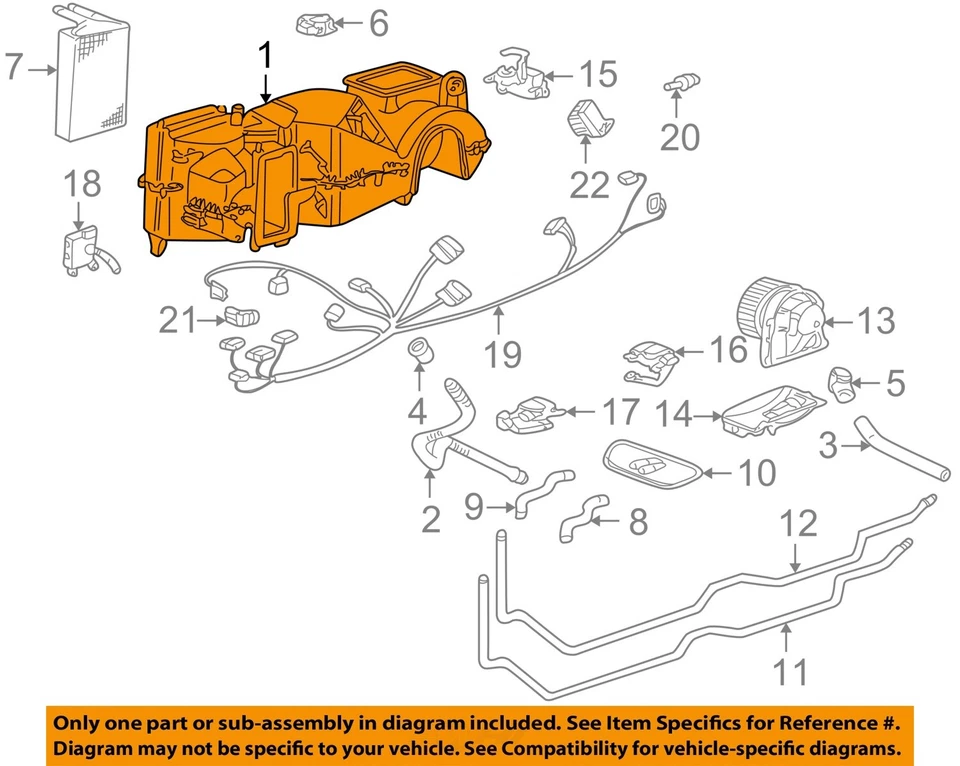 7
1
6
15
20
22
18
21
19
13
16
5
4
17
14
3
10
2
9
8
12
11

Only one part or sub-assembly in diagram included. See Item Specifics for Reference #.
Diagram may not be specific to your vehicle. See Compatibility for vehicle-specific diagrams.