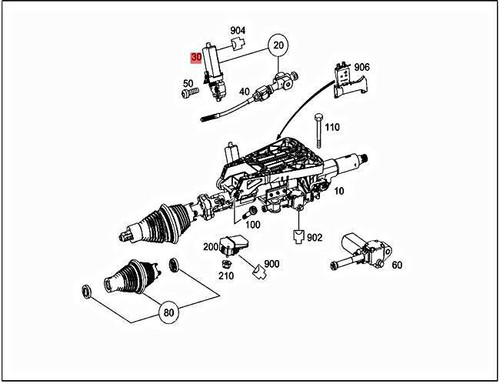 904
30
20
906
50
40
110
10
100
902
200
900
210
60
80