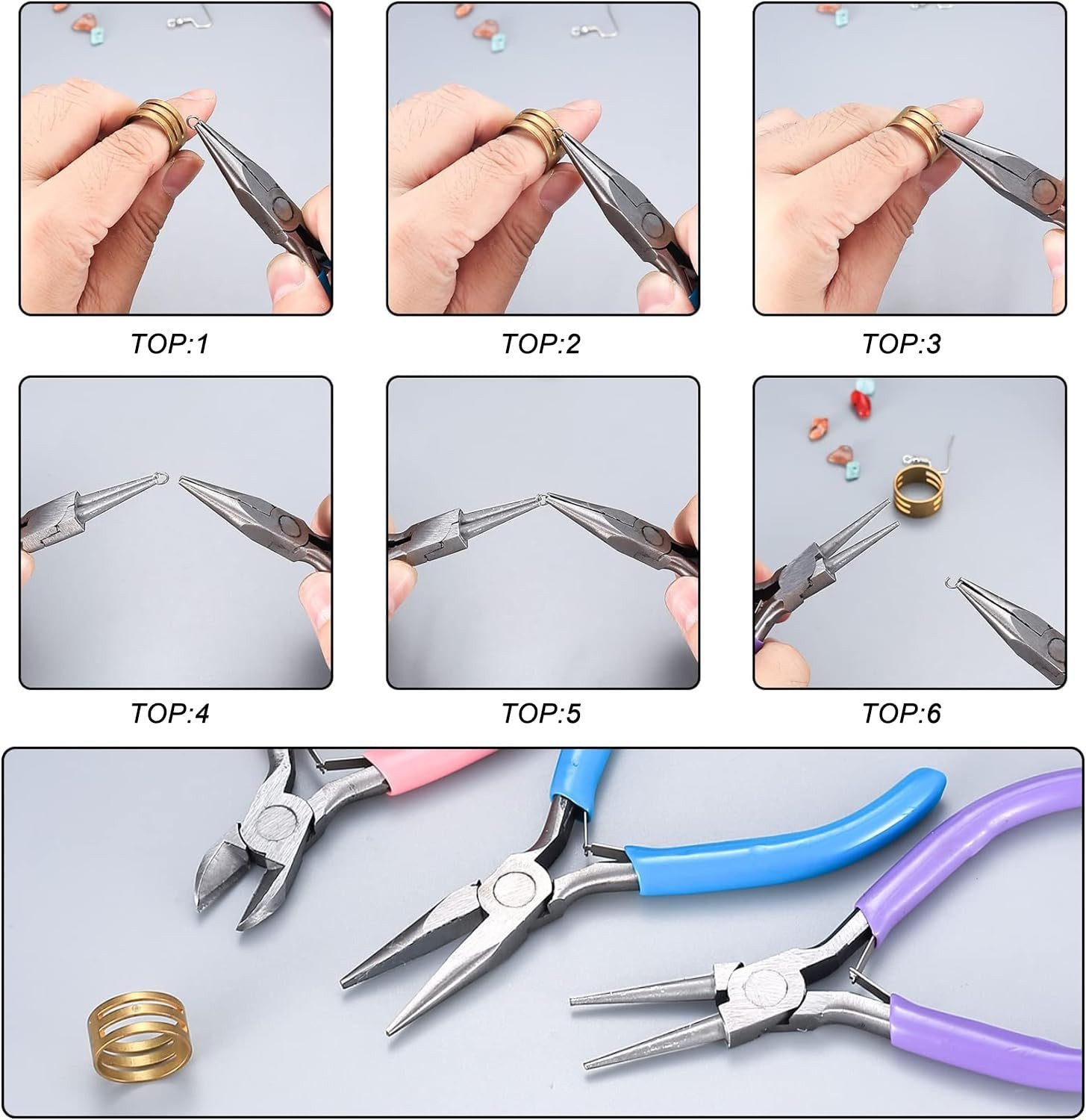 TOP:1

TOP:2

TOP:3

TOP:4

TOP:5

TOP:6