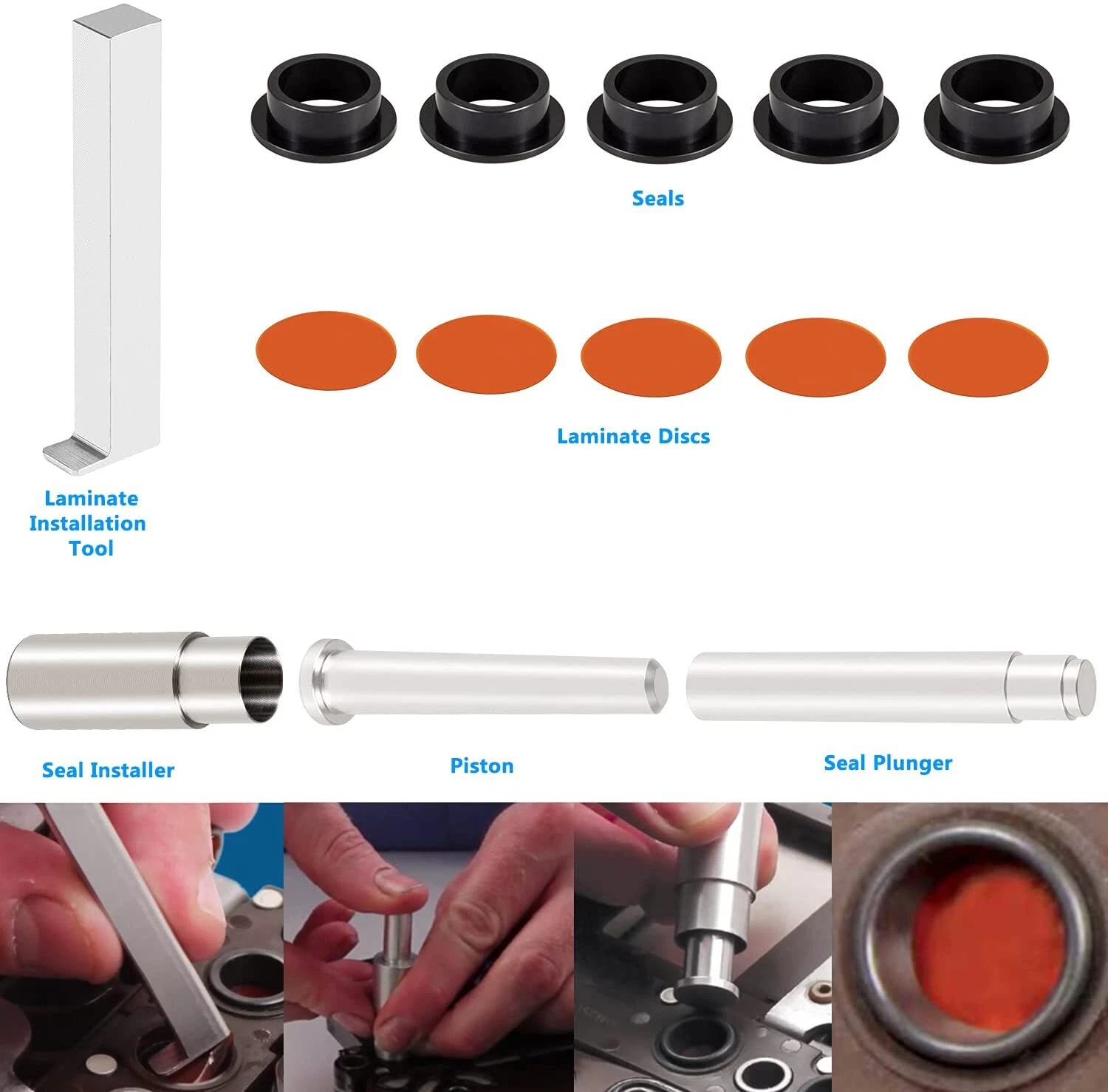 Seals

Laminate Discs

Laminate Installation Tool

Seal Installer

Piston

Seal Plunger