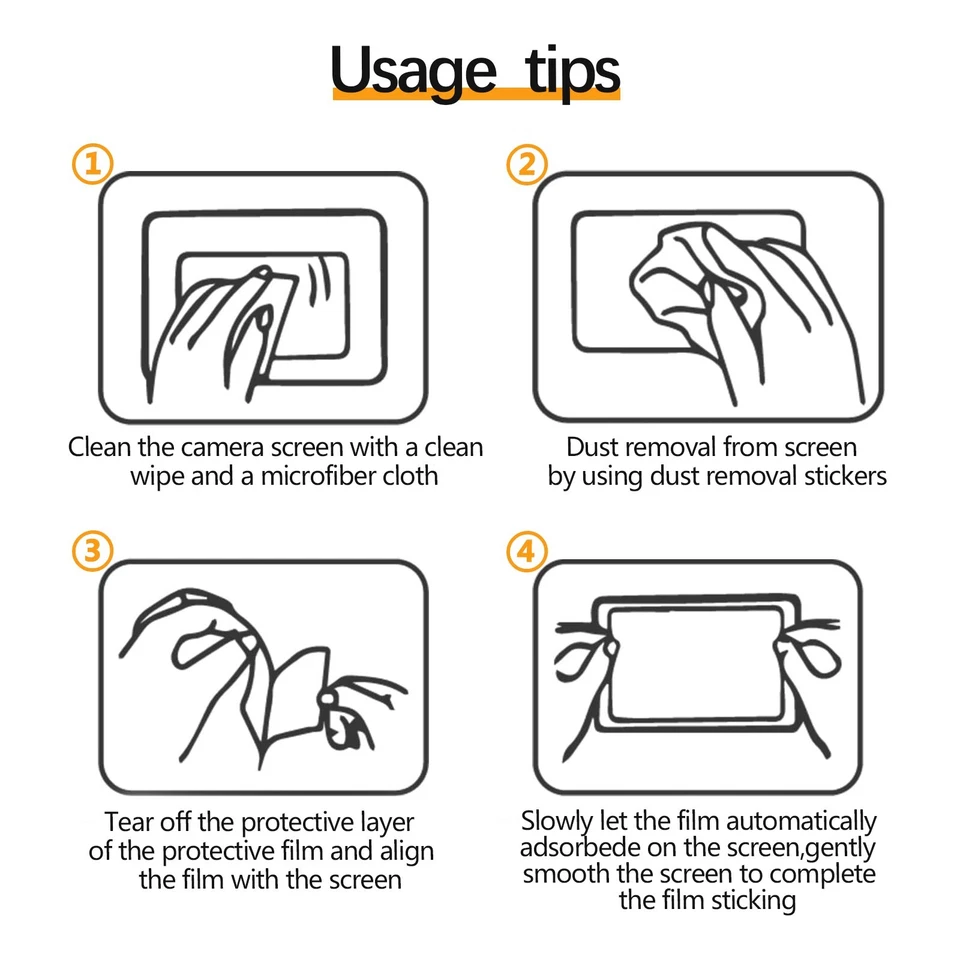 Usage tips

①

Clean the camera screen with a clean wipe and a microfiber cloth

②

Dust removal from screen by using dust removal stickers

③

Tear off the protective layer of the protective film and align the film with the screen

④

Slowly let the film automatically adsorbede on the screen,gently smooth the screen to complete the film sticking