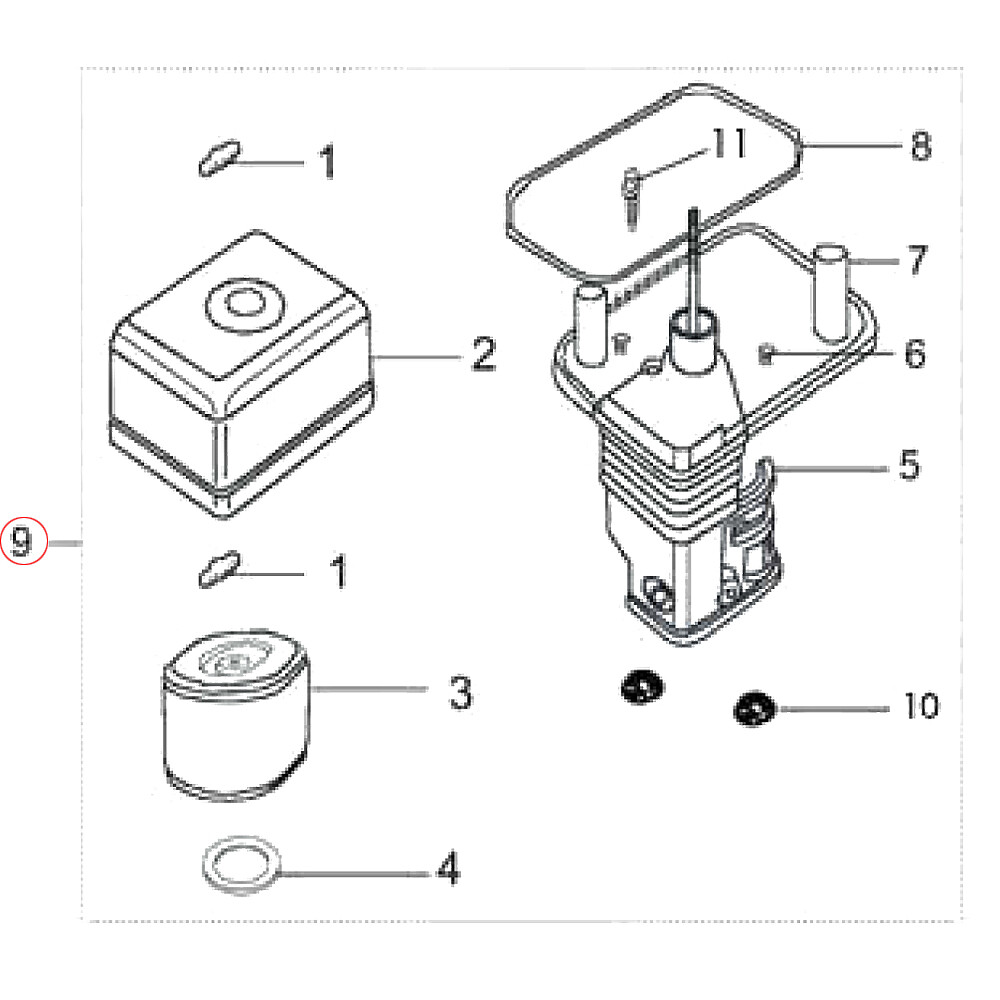 1
11
8
7
2
6
5
9
1
3
10
4