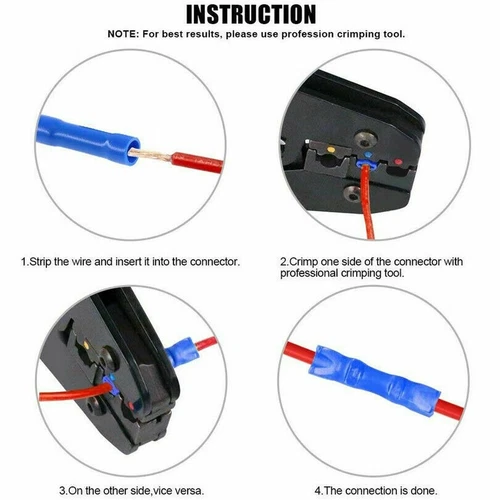 INSTRUCTION

NOTE: For best results, please use profession crimping tool.

1.Strip the wire and insert it into the connector.

2.Crimp one side of the connector with professional crimping tool.

3.On the other side,vice versa.

4.The connection is done.