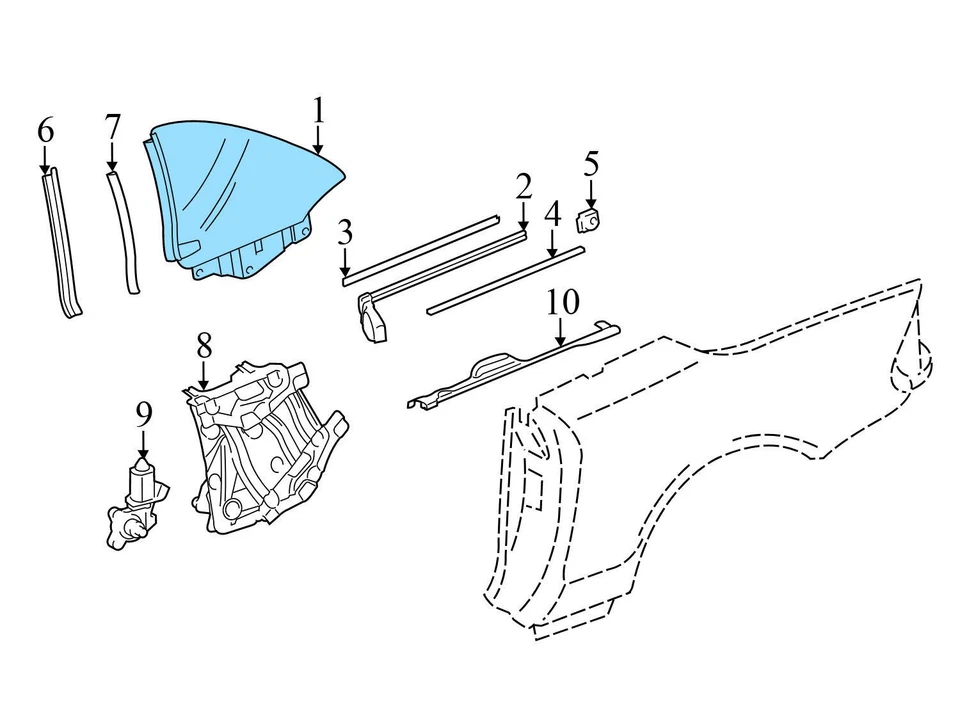 6
7
1
2
5
3
4
10
8
9