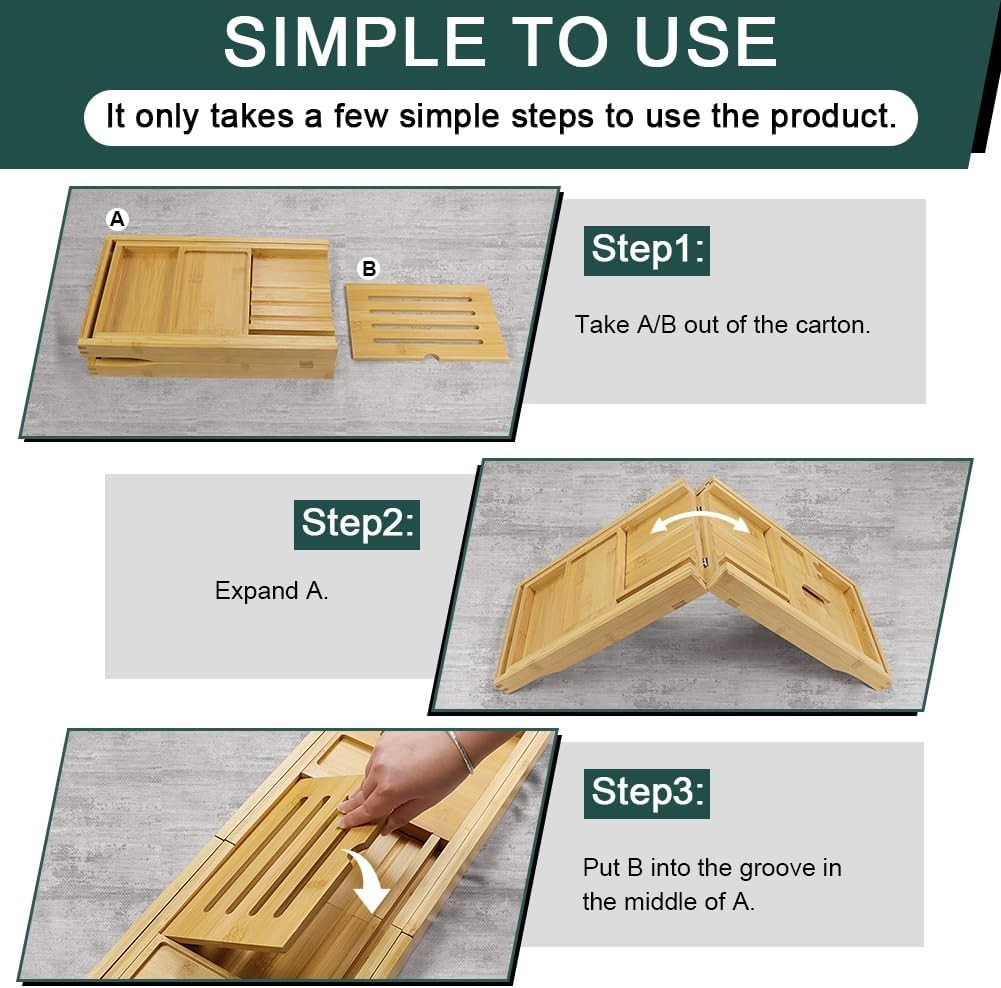 SIMPLE TO USE

It only takes a few simple steps to use the product.

A

B

Step1:

Take A/B out of the carton.

Step2:

Expand A.

Step3:

Put B into the groove in the middle of A.