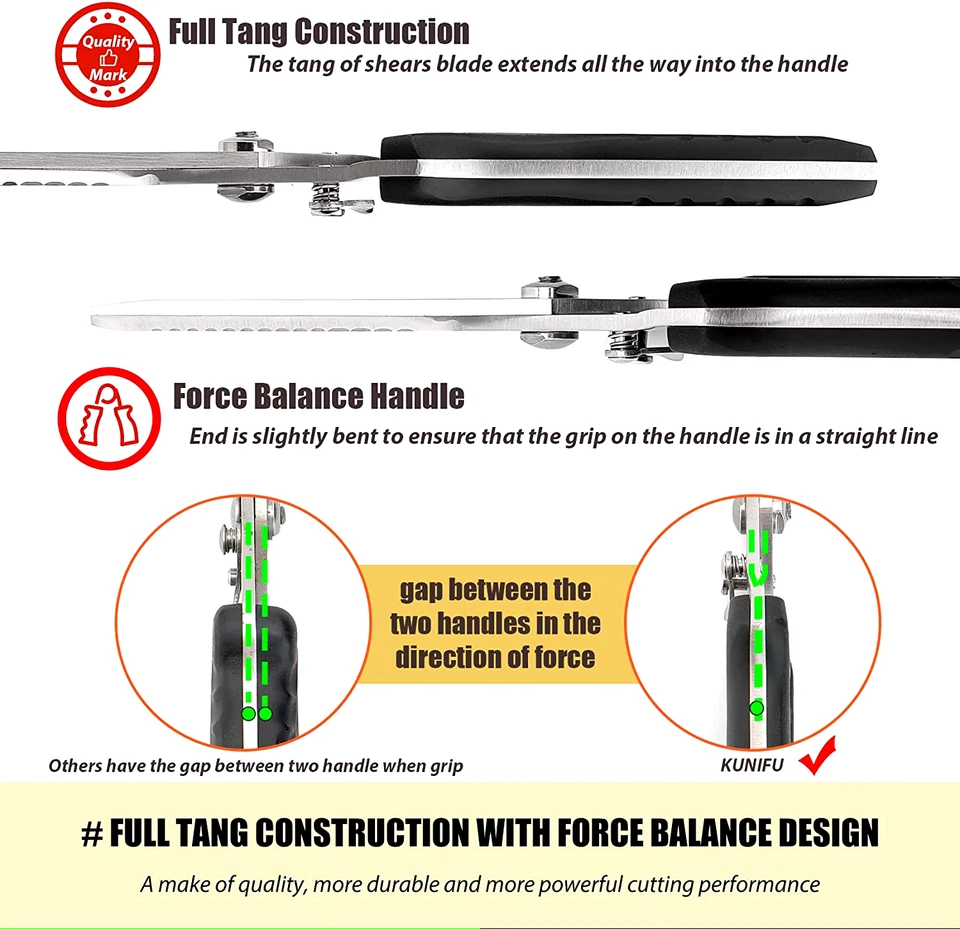 Quality Mark

Full Tang Construction

The tang of shears blade extends all the way into the handle

Force Balance Handle

End is slightly bent to ensure that the grip on the handle is in a straight line

gap between the two handles in the direction of force

Others have the gap between two handle when grip

KUNIFU

# FULL TANG CONSTRUCTION WITH FORCE BALANCE DESIGN

A make of quality, more durable and more powerful cutting performance