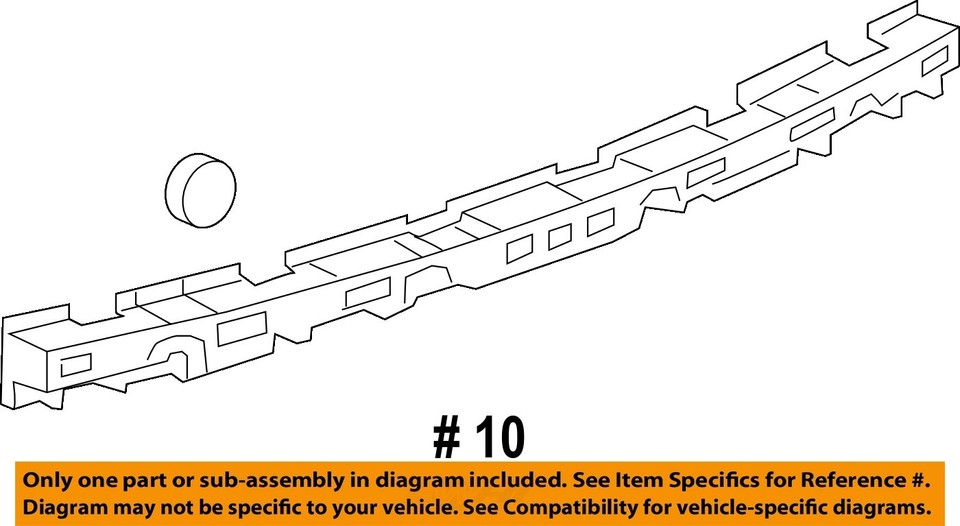 # 10

Only one part or sub-assembly in diagram included. See Item Specifics for Reference #. Diagram may not be specific to your vehicle. See Compatibility for vehicle-specific diagrams.