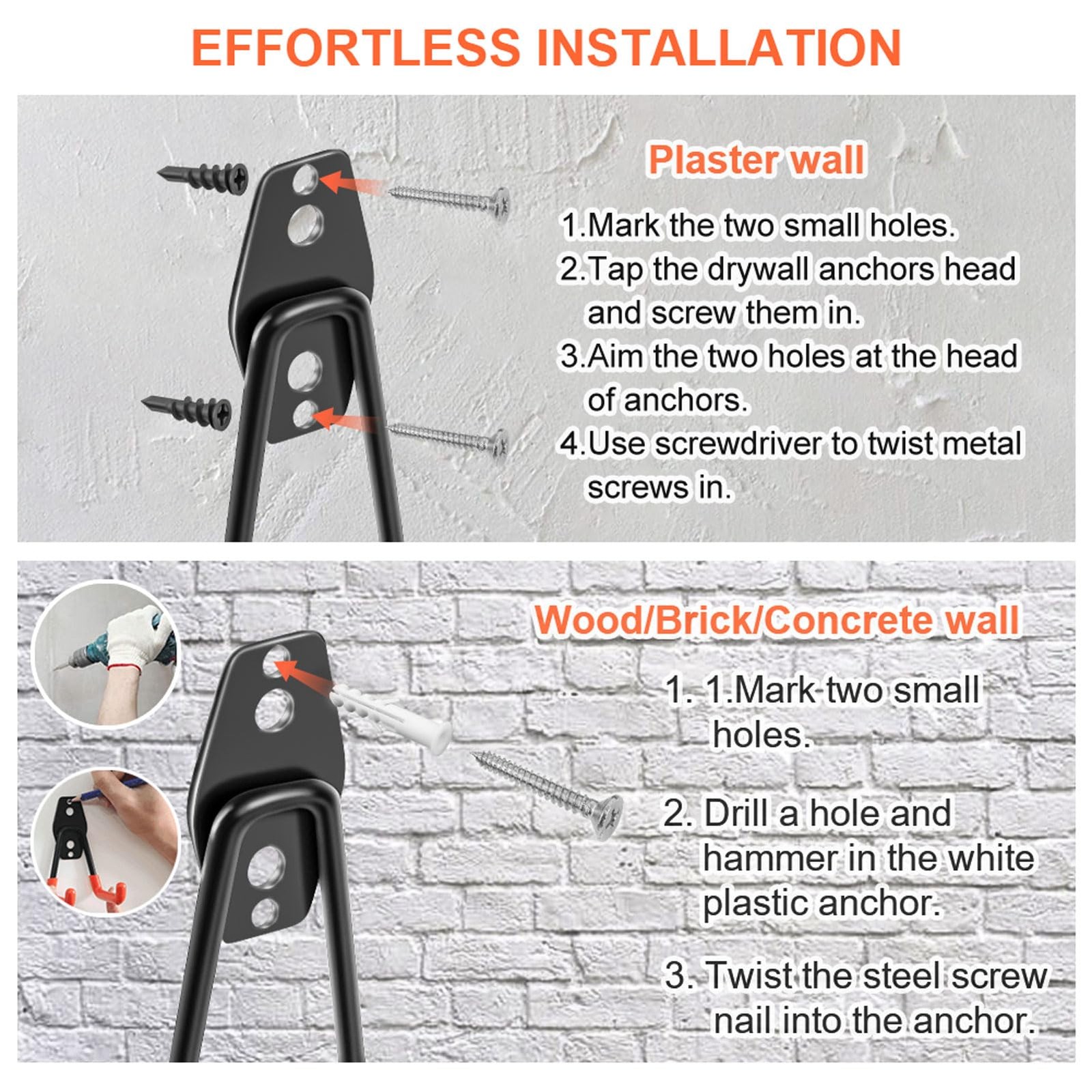 EFFORTLESS INSTALLATION

Plaster wall

1.Mark the two small holes.
2.Tap the drywall anchors head and screw them in.
3.Aim the two holes at the head of anchors.
4.Use screwdriver to twist metal screws in.

Wood/Brick/Concrete wall

1. 1.Mark two small holes.

2. Drill a hole and hammer in the white plastic anchor.

3. Twist the steel screw nail into the anchor.