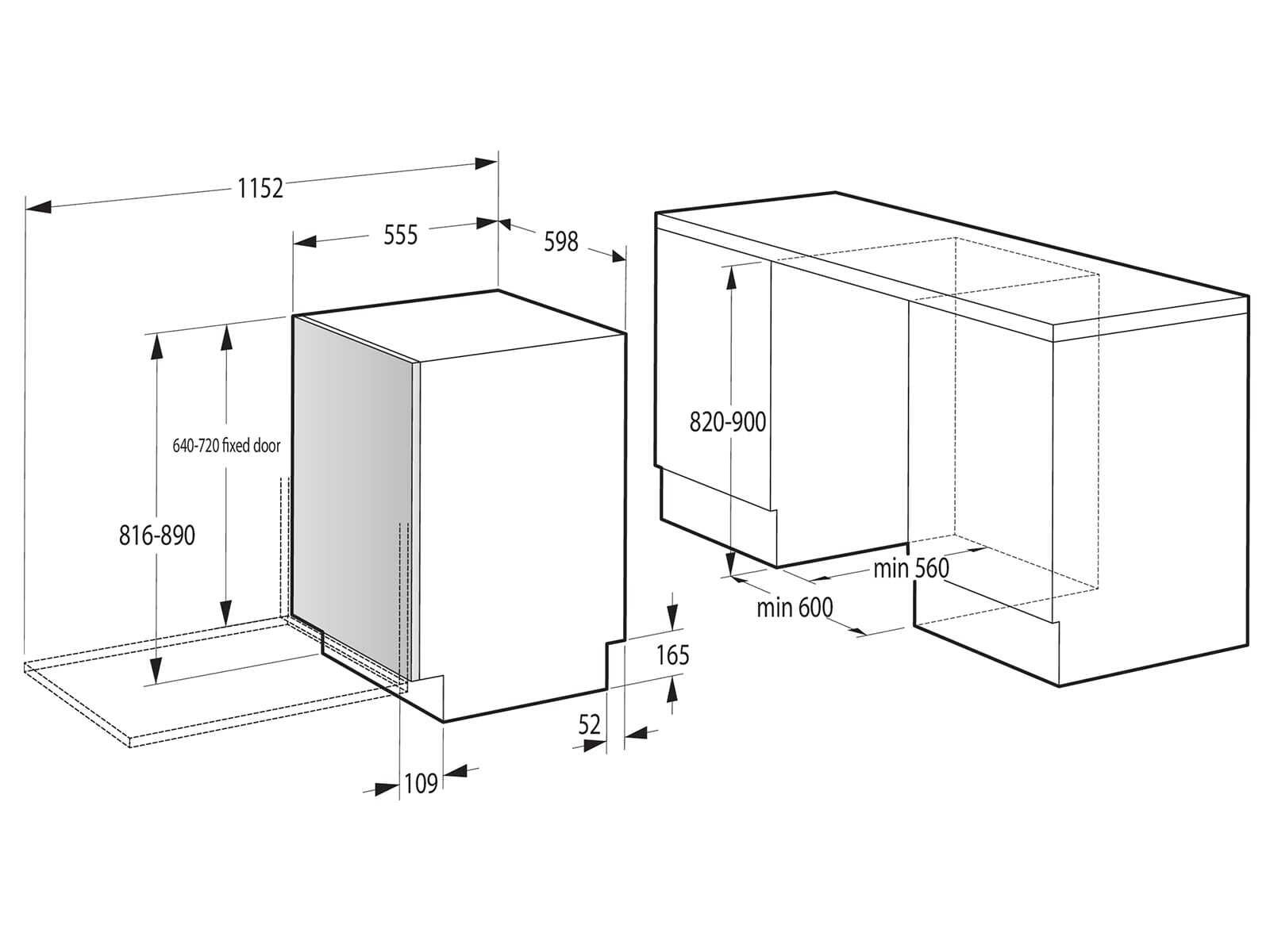 1152

555

598

640-720 fixed door

816-890

165

52

109

820-900

min 560

min 600