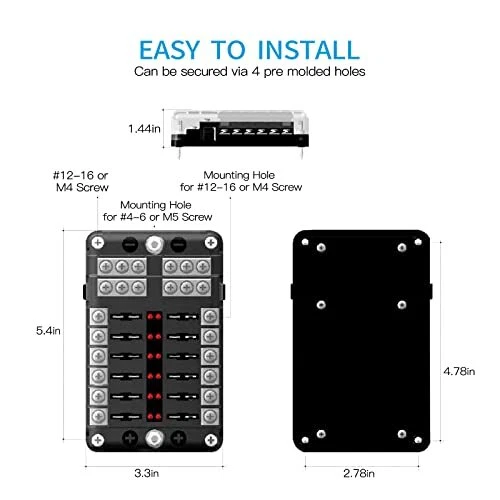 EASY TO INSTALL
Can be secured via 4 pre molded holes

1.44in

#12-16 or M4 Screw

Mounting Hole for #12-16 or M4 Screw

Mounting Hole for #4-6 or M5 Screw

5.4in

4.78in

3.3in

2.78in