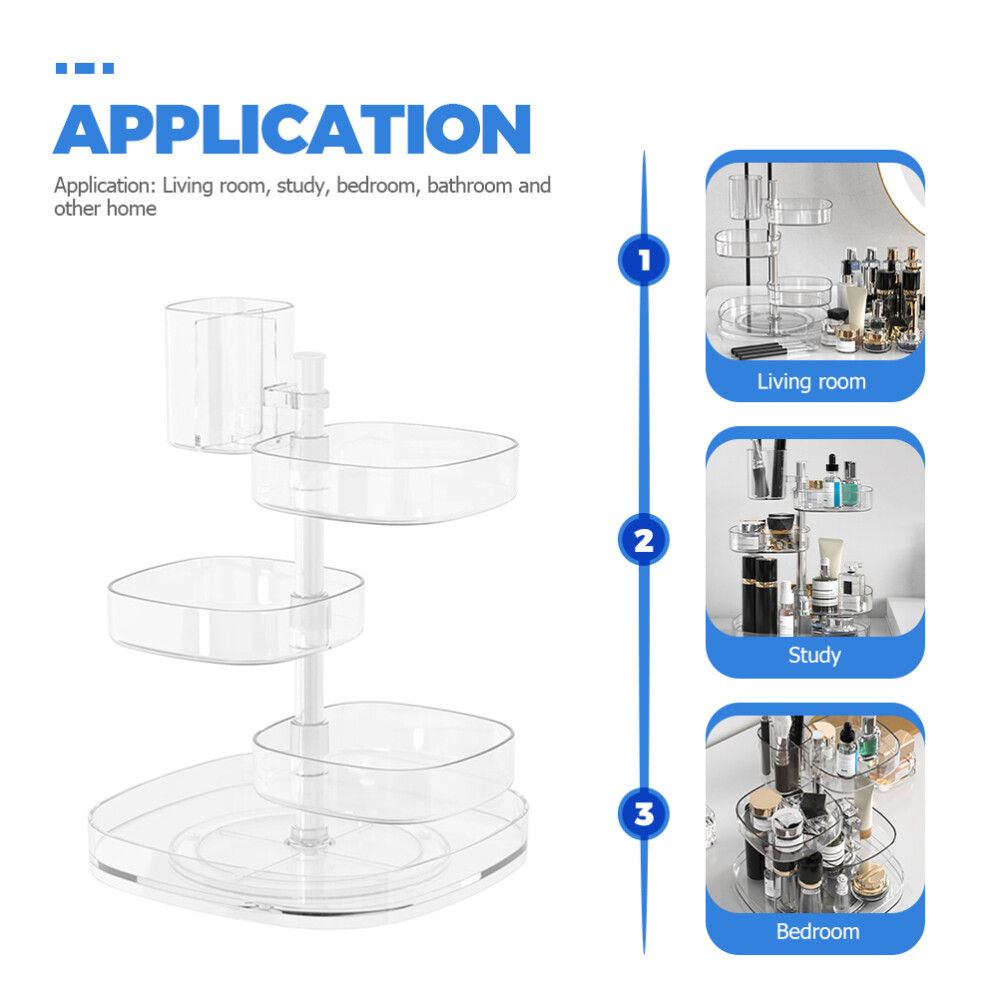 APPLICATION

Application: Living room, study, bedroom, bathroom and other home

1

Living room

2

Study

3

Bedroom