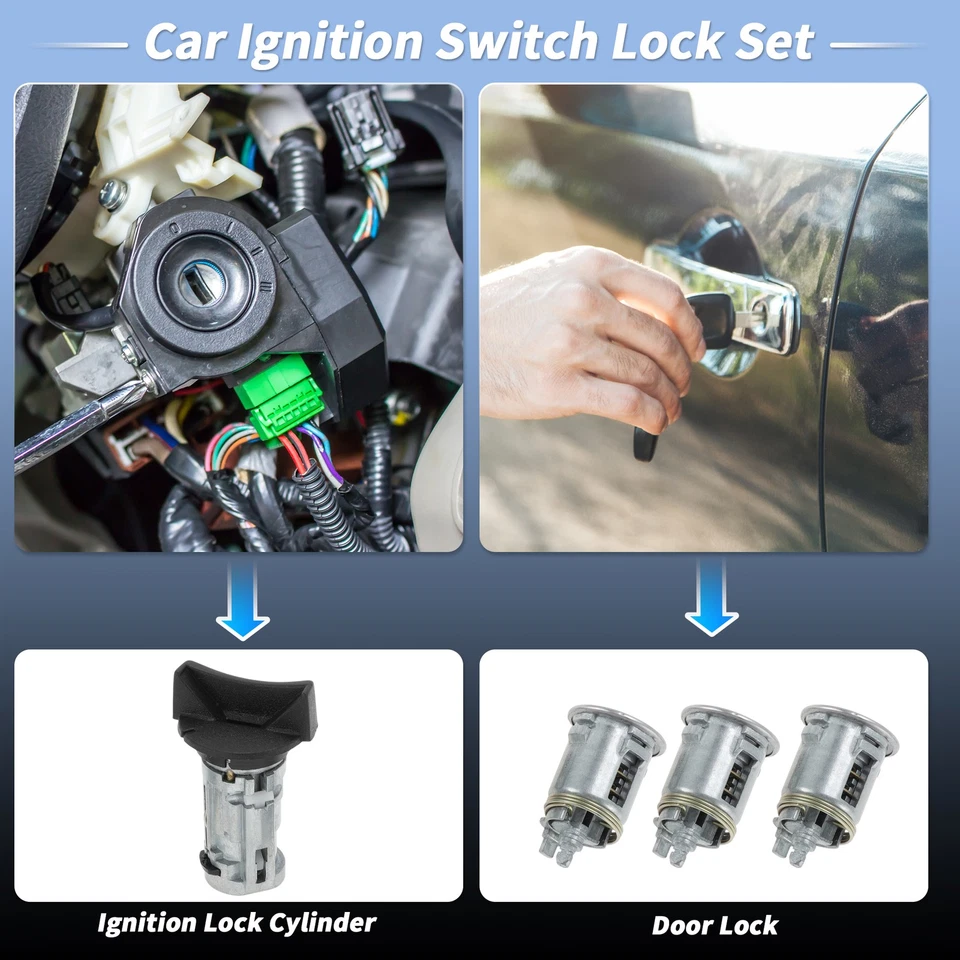 Car Ignition Switch Lock Set

Ignition Lock Cylinder

Door Lock