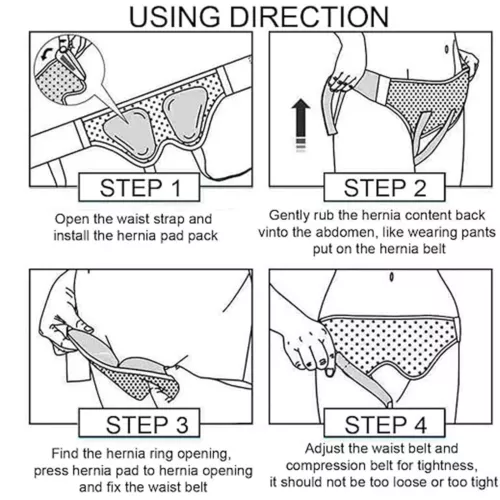 USING DIRECTION

STEP 1

Open the waist strap and install the hernia pad pack

STEP 2

Gently rub the hernia content back vinto the abdomen, like wearing pants put on the hernia belt

STEP 3

Find the hernia ring opening, press hernia pad to hernia opening and fix the waist belt

STEP 4

Adjust the waist belt and compression belt for tightness, it should not be too loose or too tight