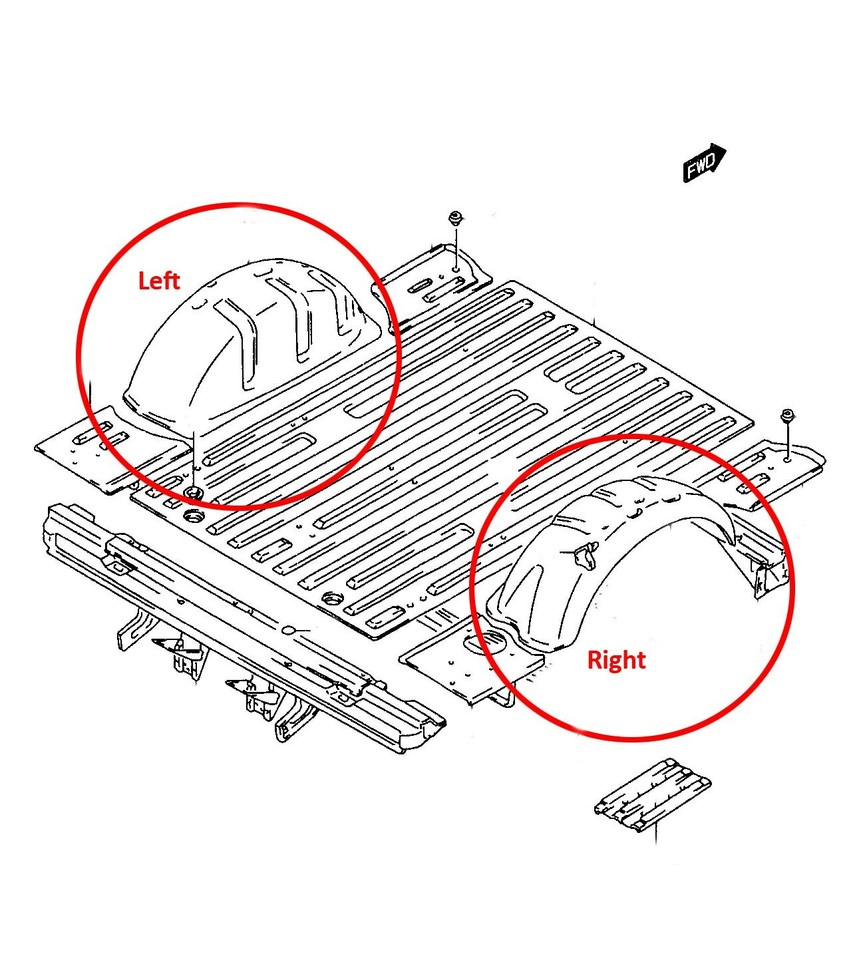 FWD

Left

Right