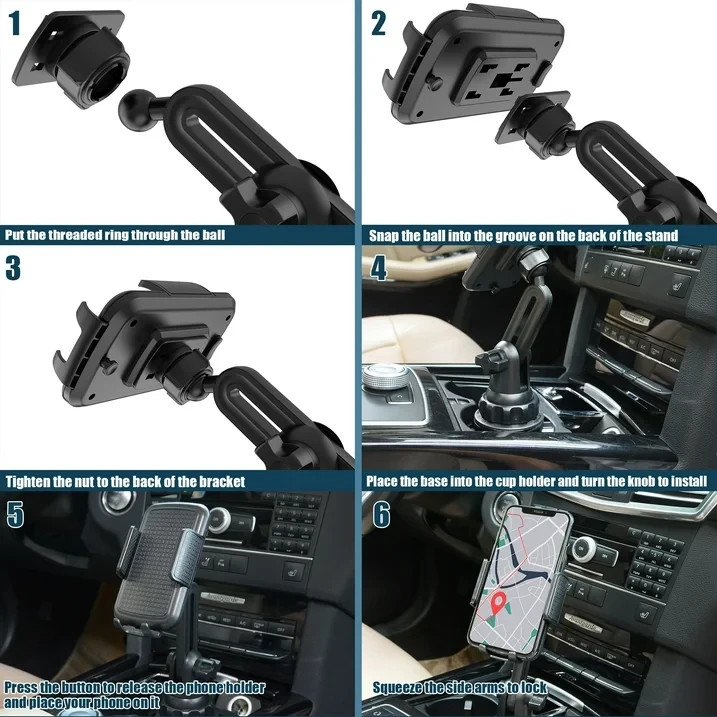 1

Put the threaded ring through the ball

2

Snap the ball into the groove on the back of the stand

3

Tighten the nut to the back of the bracket

4

Place the base into the cup holder and turn the knob to install

5

Press the button to release the phone holder and place your phone on it

6

Squeeze the side arms to lock