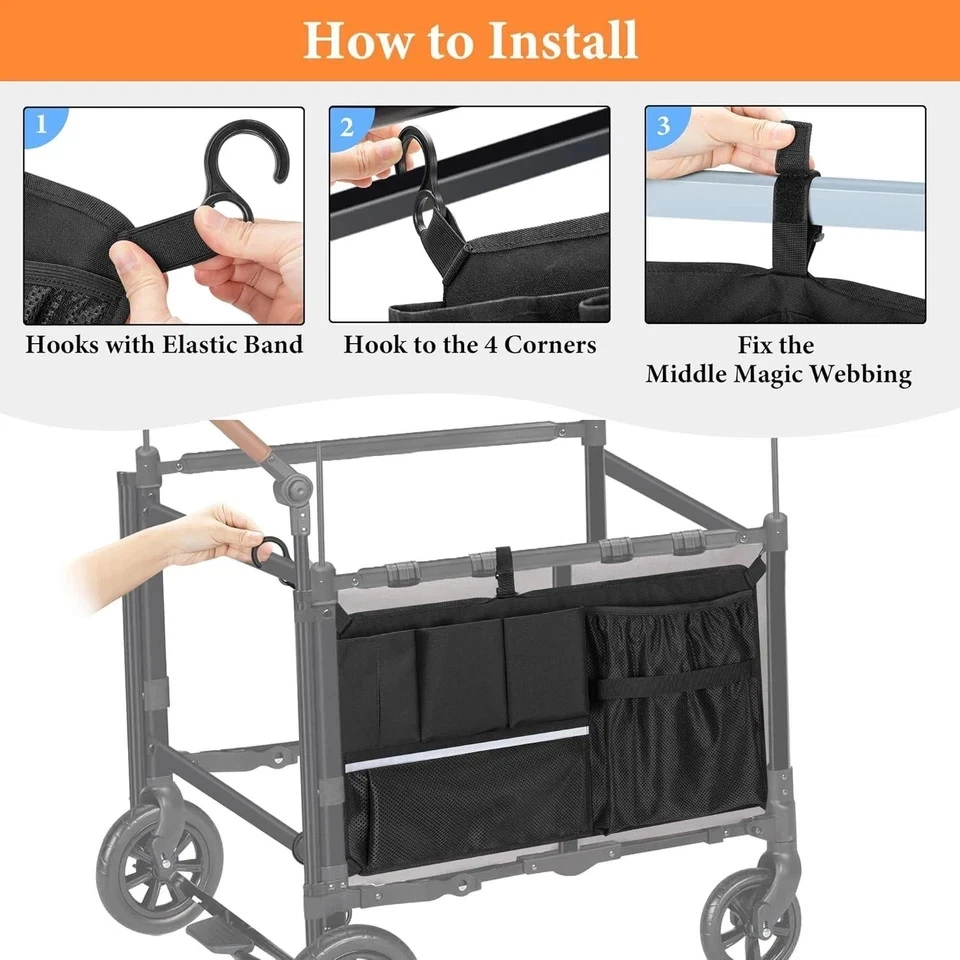 How to Install

1

Hooks with Elastic Band

2

Hook to the 4 Corners

3

Fix the Middle Magic Webbing