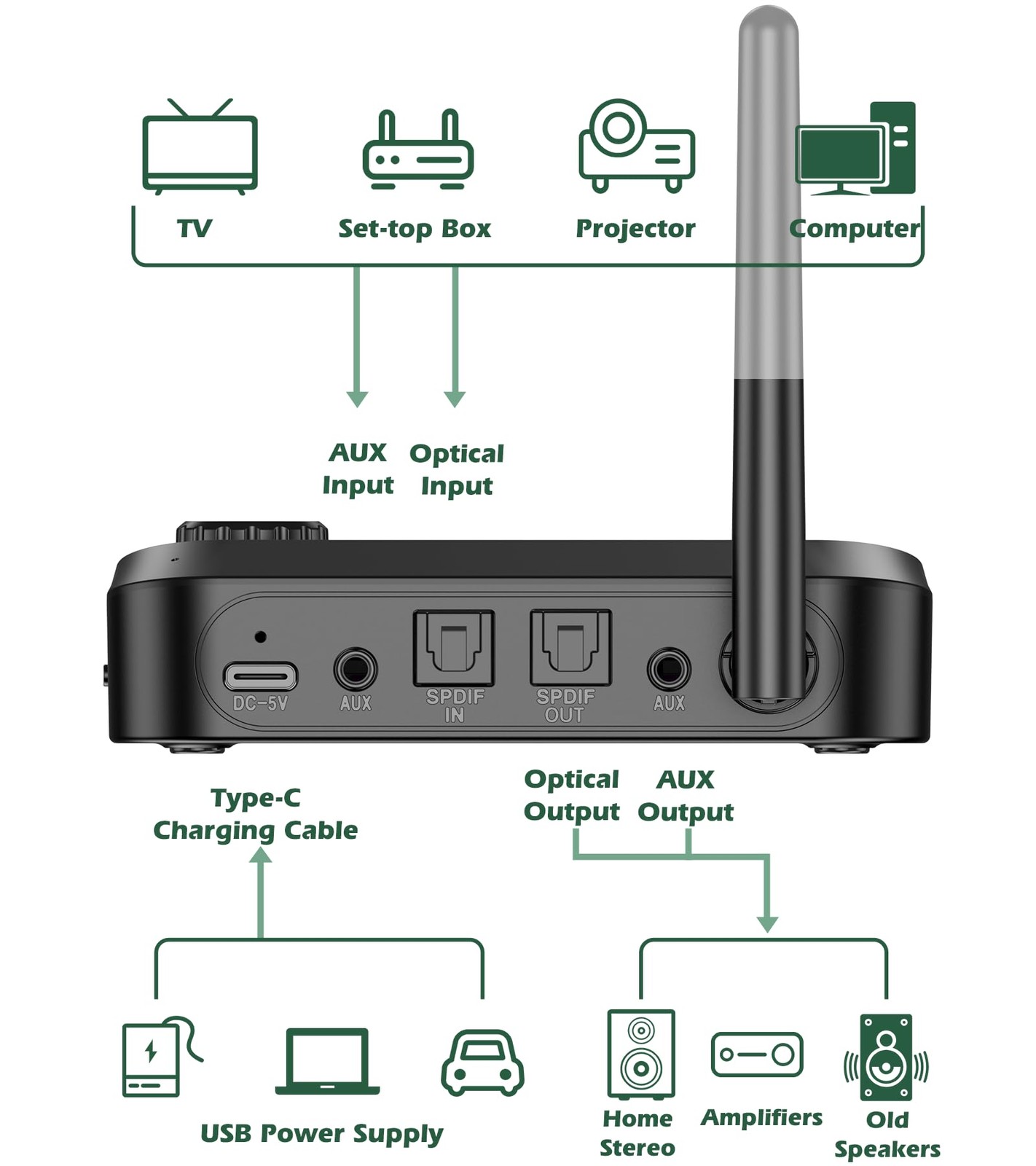 TV Set-top Box Projector Computer

AUX Input Optical Input

DC-5V AUX SPDIF IN SPDIF OUT AUX

Type-C Charging Cable

Optical Output AUX Output

USB Power Supply

Home Stereo Amplifiers Old Speakers