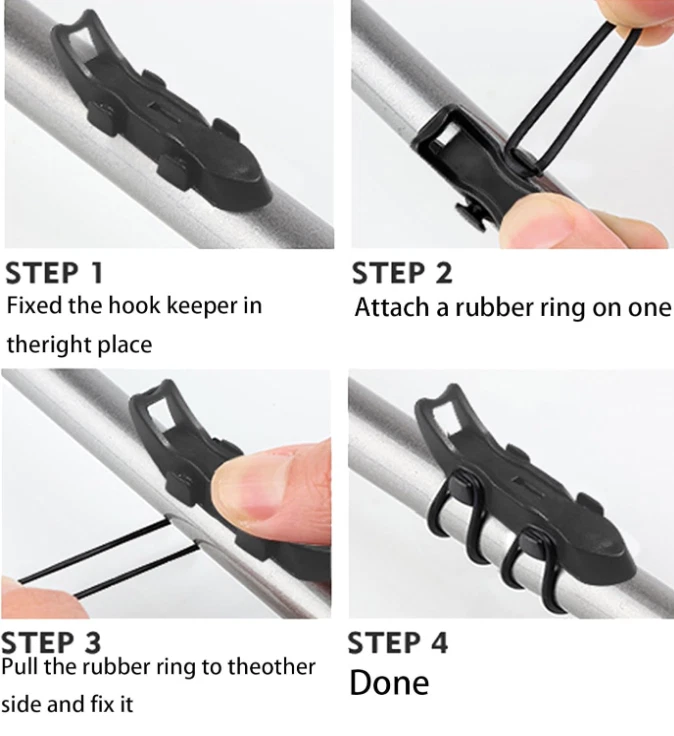 STEP 1
Fixed the hook keeper in theright place

STEP 2
Attach a rubber ring on one

STEP 3
Pull the rubber ring to theother side and fix it

STEP 4
Done