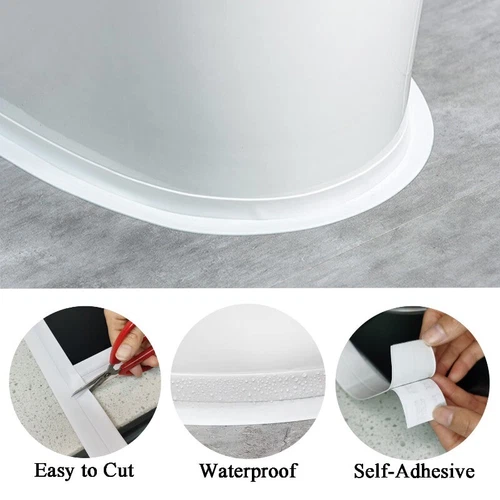 Easy to Cut

Waterproof

Self-Adhesive