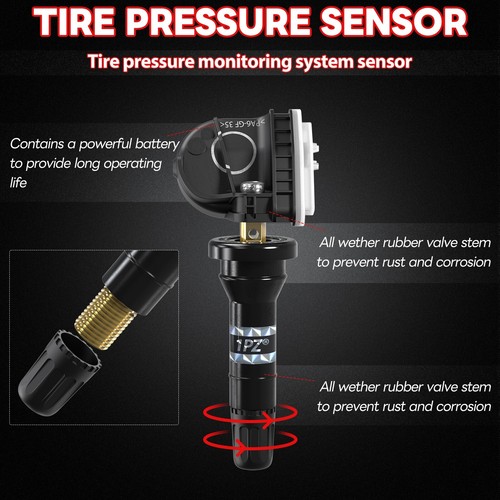 TIRE PRESSURE SENSOR

Tire pressure monitoring system sensor

>PA6-GF 35<

Contains a powerful battery to provide long operating life

All wether rubber valve stem to prevent rust and corrosion

1PZ®

All wether rubber valve stem to prevent rust and corrosion