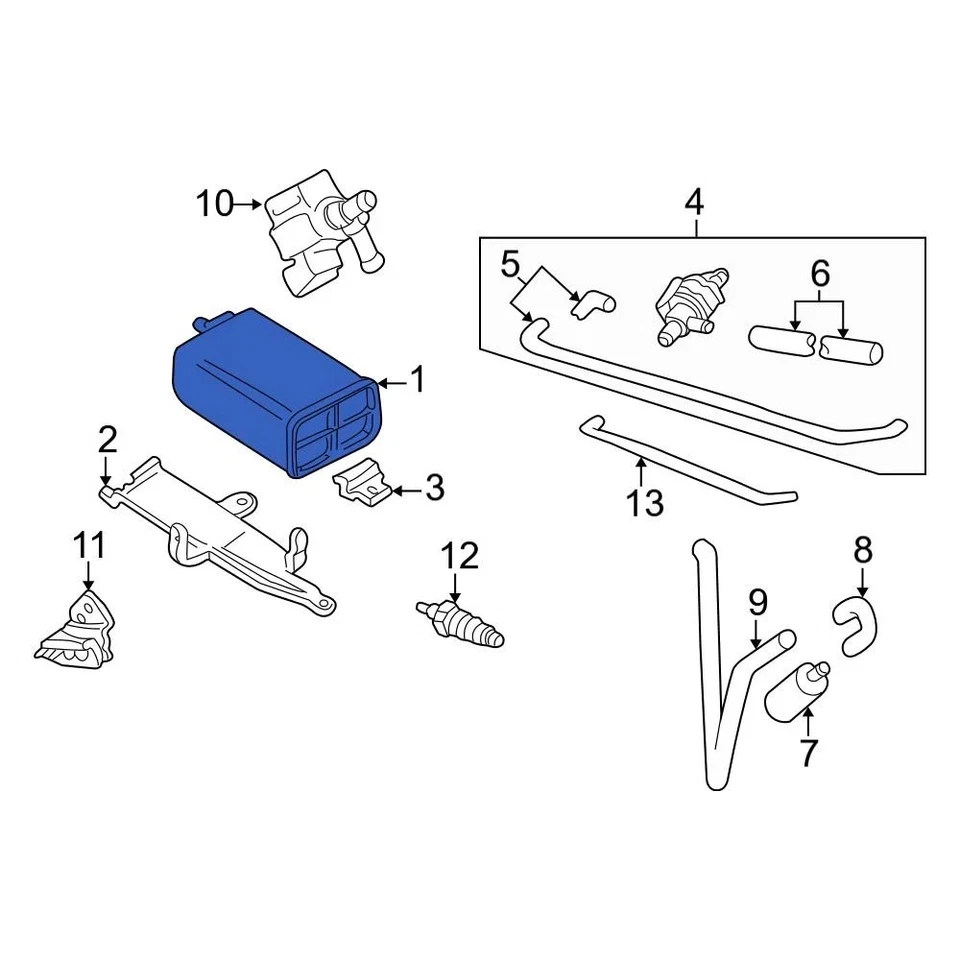 10
4
5
6
1
2
3
13
11
12
8
9
7