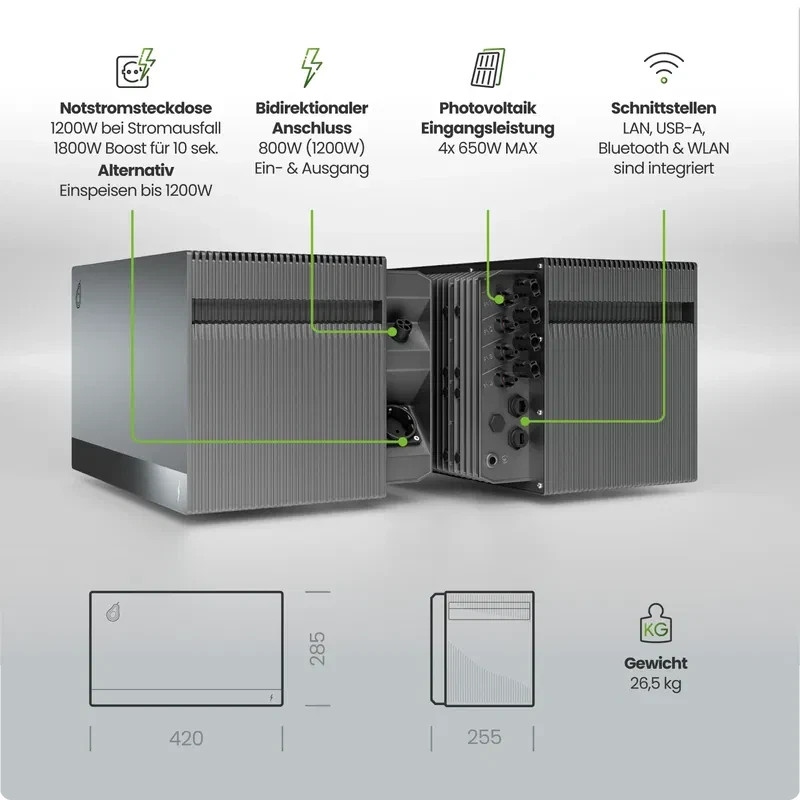 Notstromsteckdose
1200W bei Stromausfall
1800W Boost für 10 sek.
Alternativ
Einspeisen bis 1200W

Bidirektionaler Anschluss
800W (1200W)
Ein- & Ausgang

Photovoltaik Eingangsleistung
4x 650W MAX

Schnittstellen
LAN, USB-A, Bluetooth & WLAN sind integriert

285
420
255

KG
Gewicht
26,5 kg