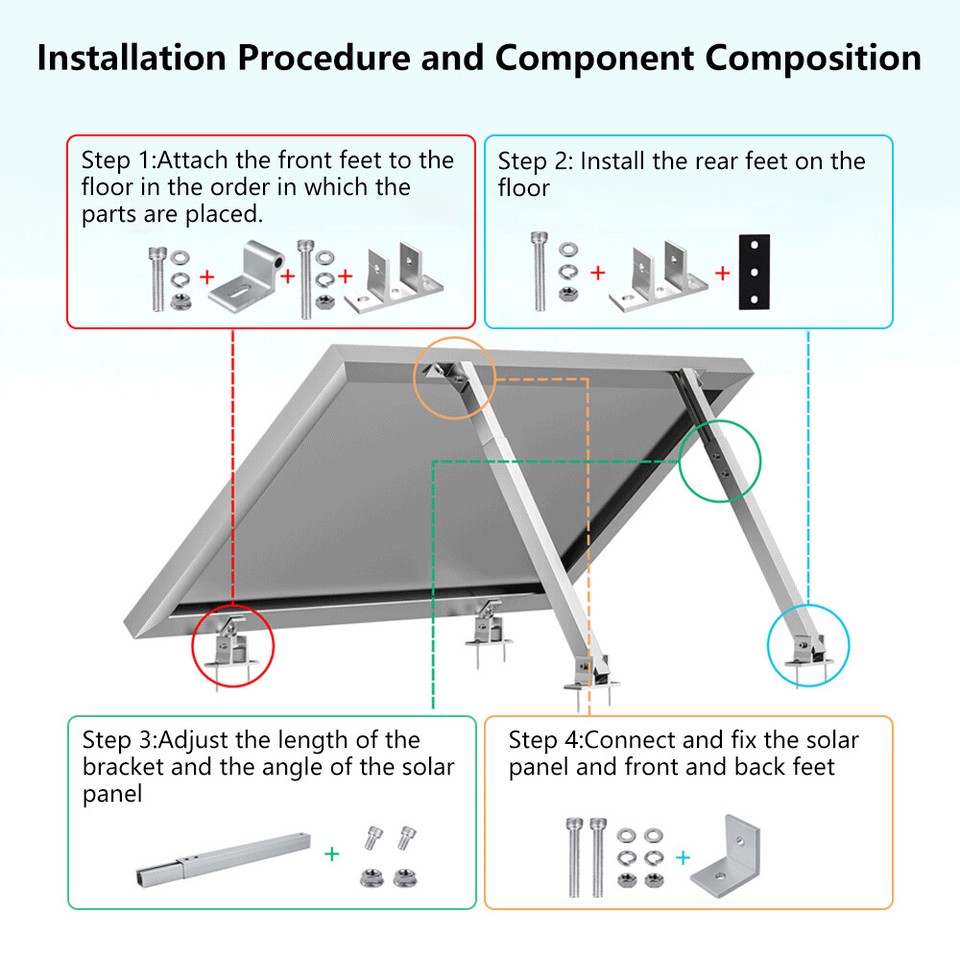 Installation Procedure and Component Composition

Step 1:Attach the front feet to the floor in the order in which the parts are placed.

+ + +

Step 2: Install the rear feet on the floor

+ +

Step 3:Adjust the length of the bracket and the angle of the solar panel

+

Step 4:Connect and fix the solar panel and front and back feet

+