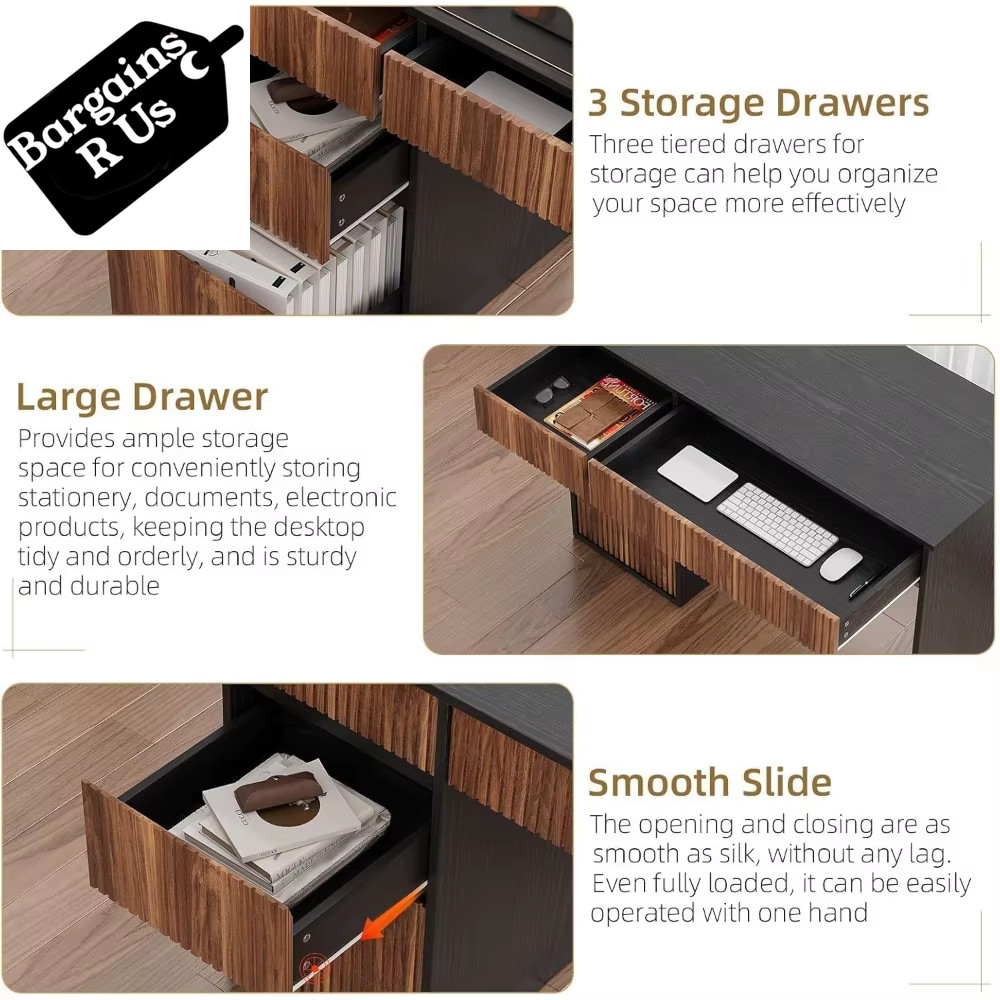 Bargains R Us

3 Storage Drawers
Three tiered drawers for storage can help you organize your space more effectively

Large Drawer
Provides ample storage space for conveniently storing stationery, documents, electronic products, keeping the desktop tidy and orderly, and is sturdy and durable

Smooth Slide
The opening and closing are as smooth as silk, without any lag. Even fully loaded, it can be easily operated with one hand