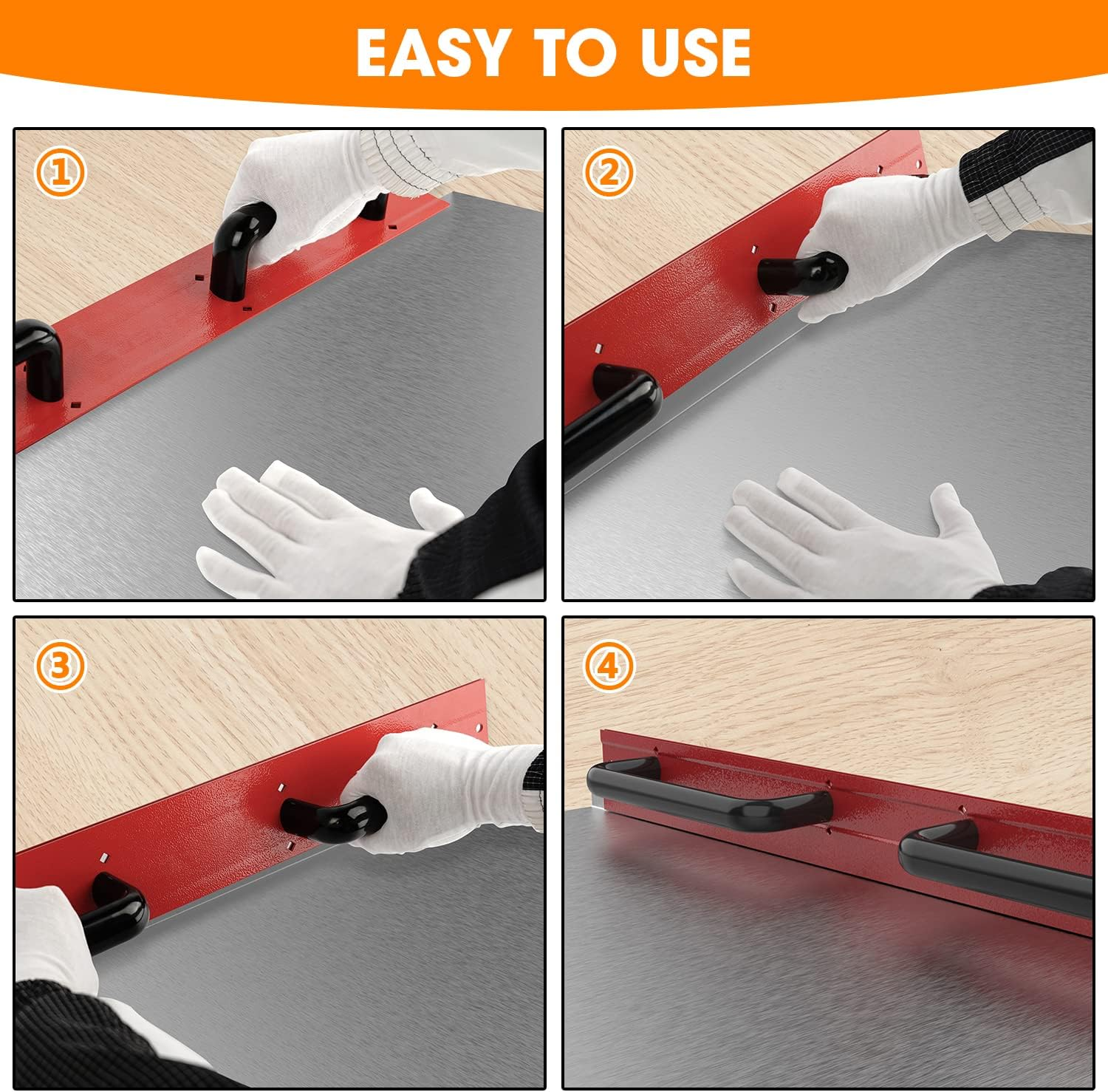 EASY TO USE

①

②

③

④