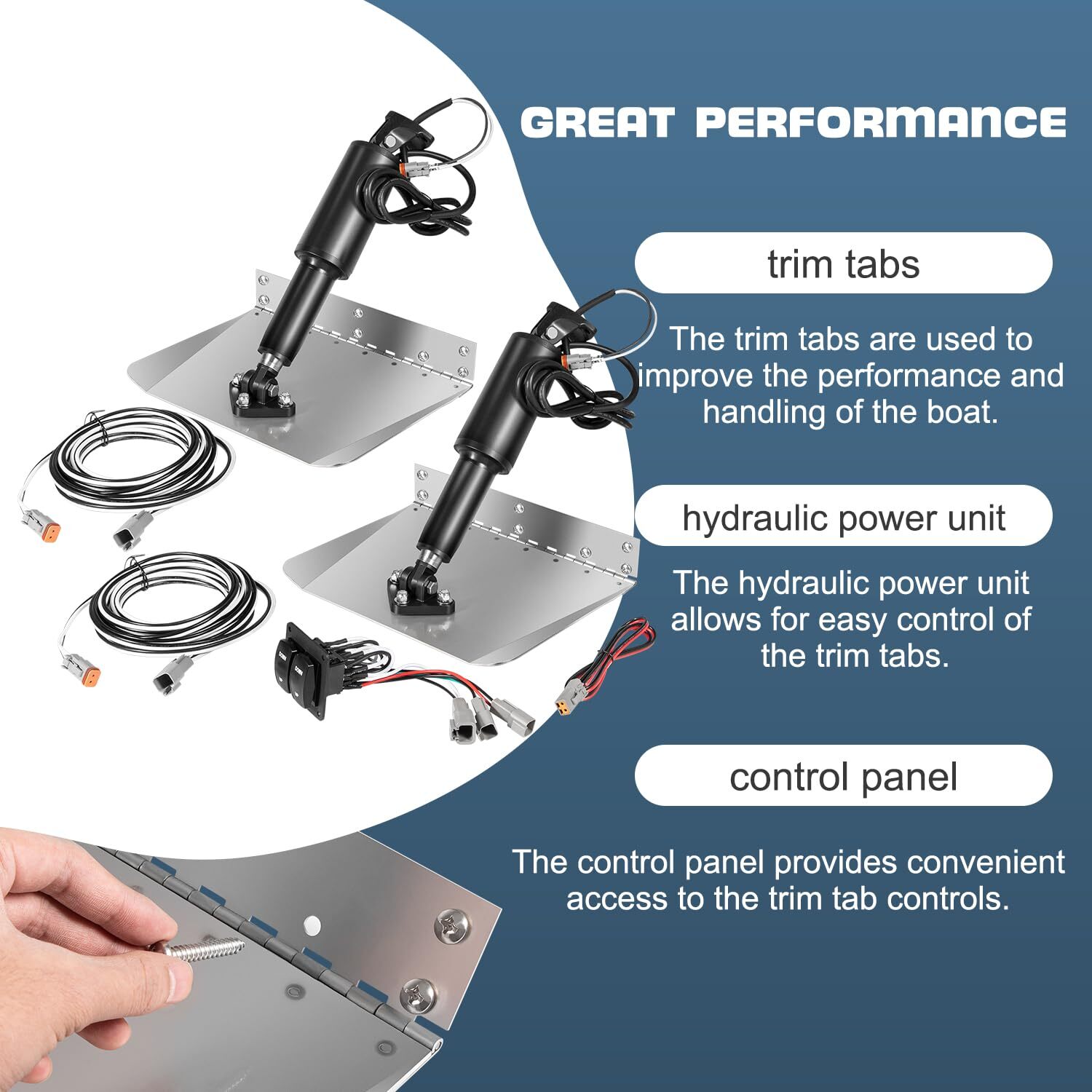 GREAT PERFORMANCE

trim tabs

The trim tabs are used to improve the performance and handling of the boat.

hydraulic power unit

The hydraulic power unit allows for easy control of the trim tabs.

control panel

The control panel provides convenient access to the trim tab controls.