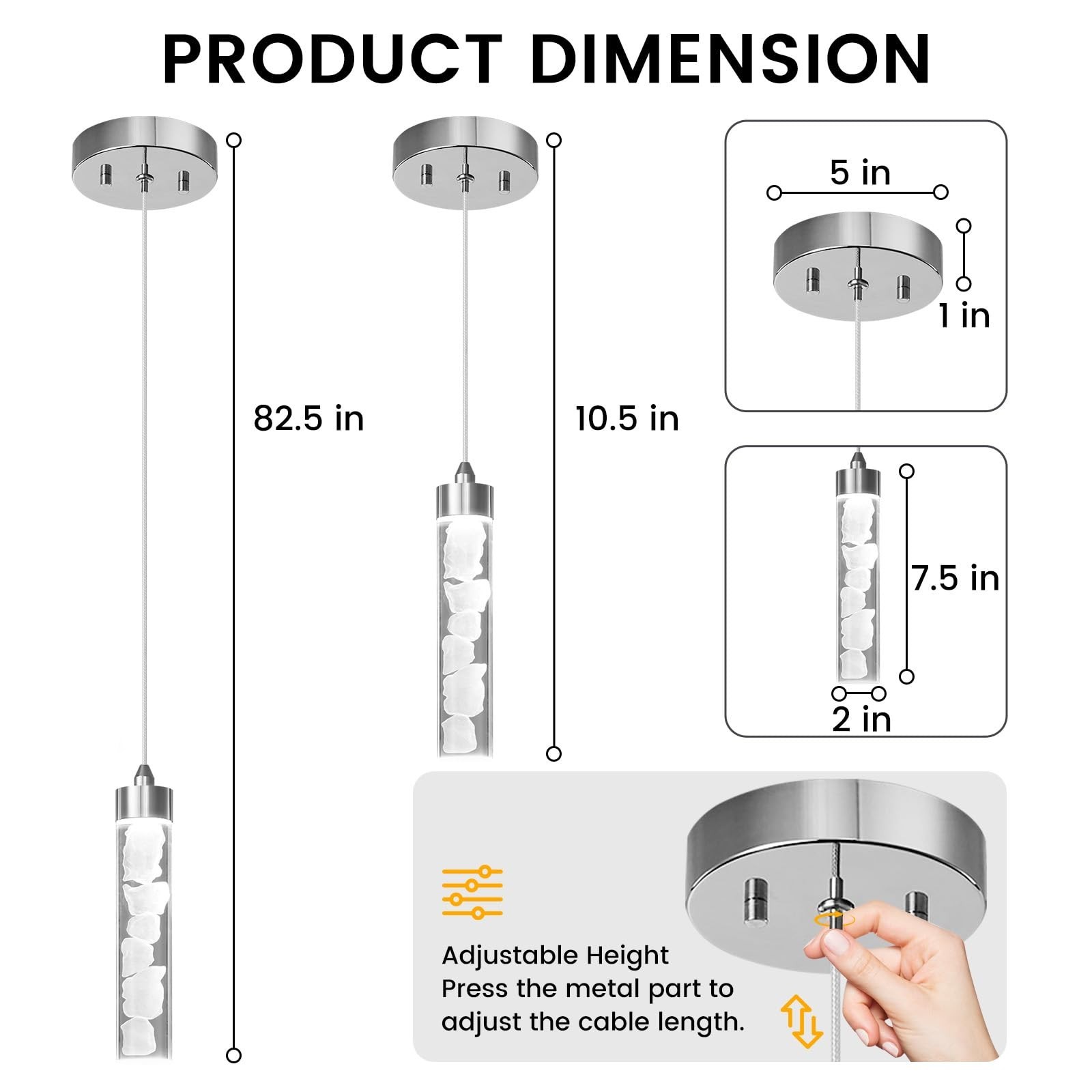 PRODUCT DIMENSION

82.5 in

10.5 in

5 in

1 in

7.5 in

2 in

Adjustable Height
Press the metal part to adjust the cable length.