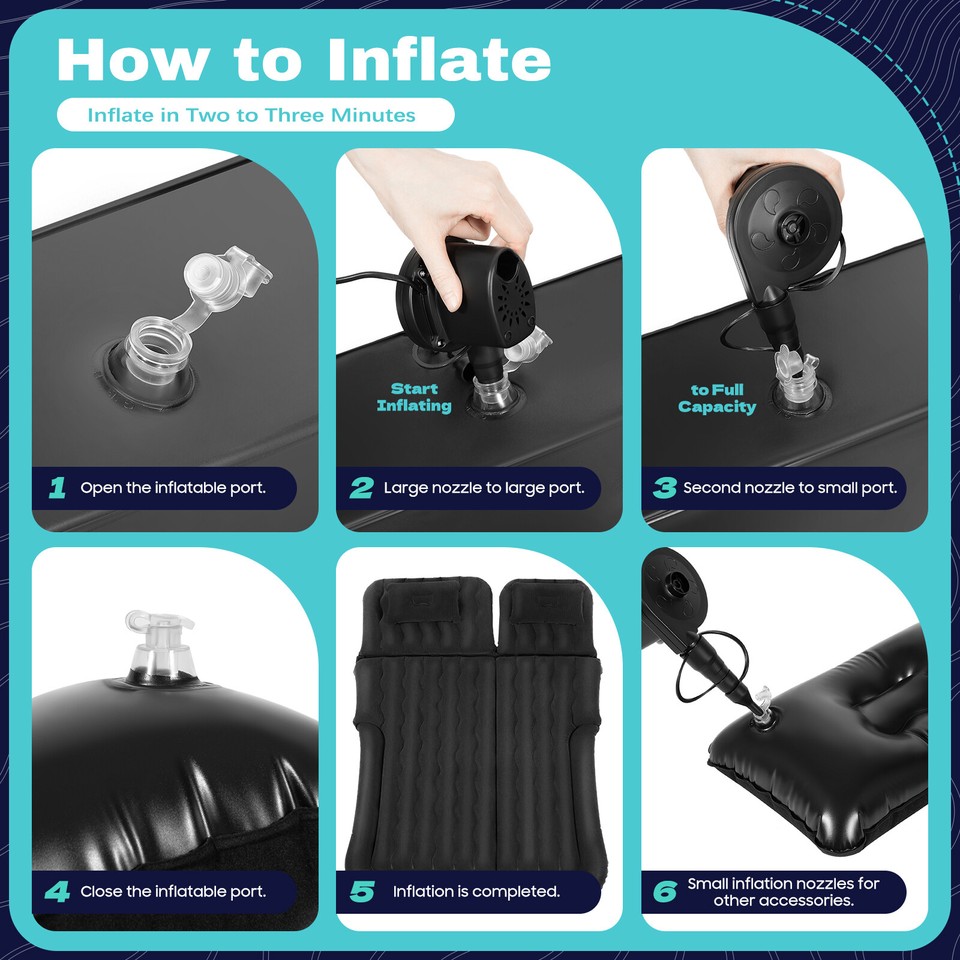 How to Inflate

Inflate in Two to Three Minutes

1 Open the inflatable port.

Start Inflating

2 Large nozzle to large port.

to Full Capacity

3 Second nozzle to small port.

4 Close the inflatable port.

5 Inflation is completed.

6 Small inflation nozzles for other accessories.