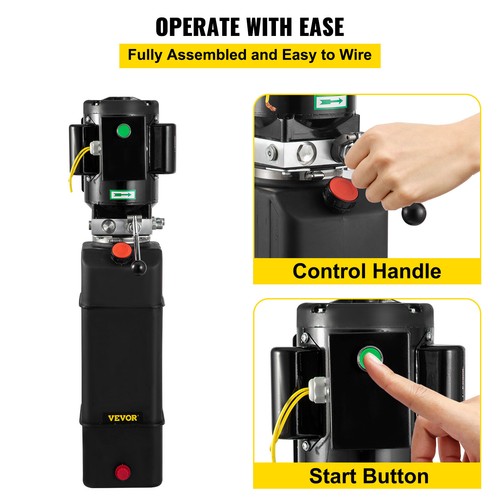 OPERATE WITH EASE
Fully Assembled and Easy to Wire

VEVOR

Control Handle

Start Button