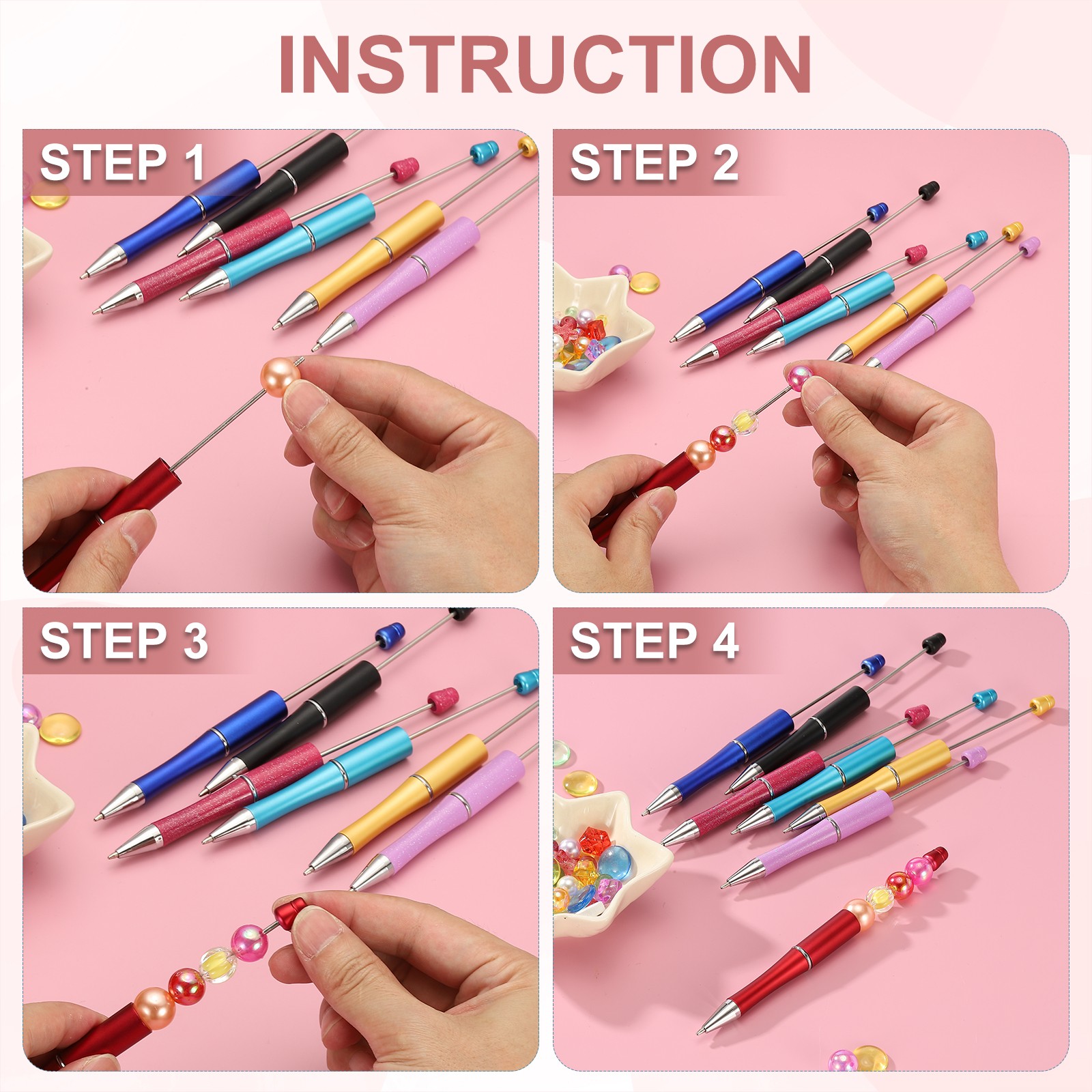 INSTRUCTION

STEP 1

STEP 2

STEP 3

STEP 4