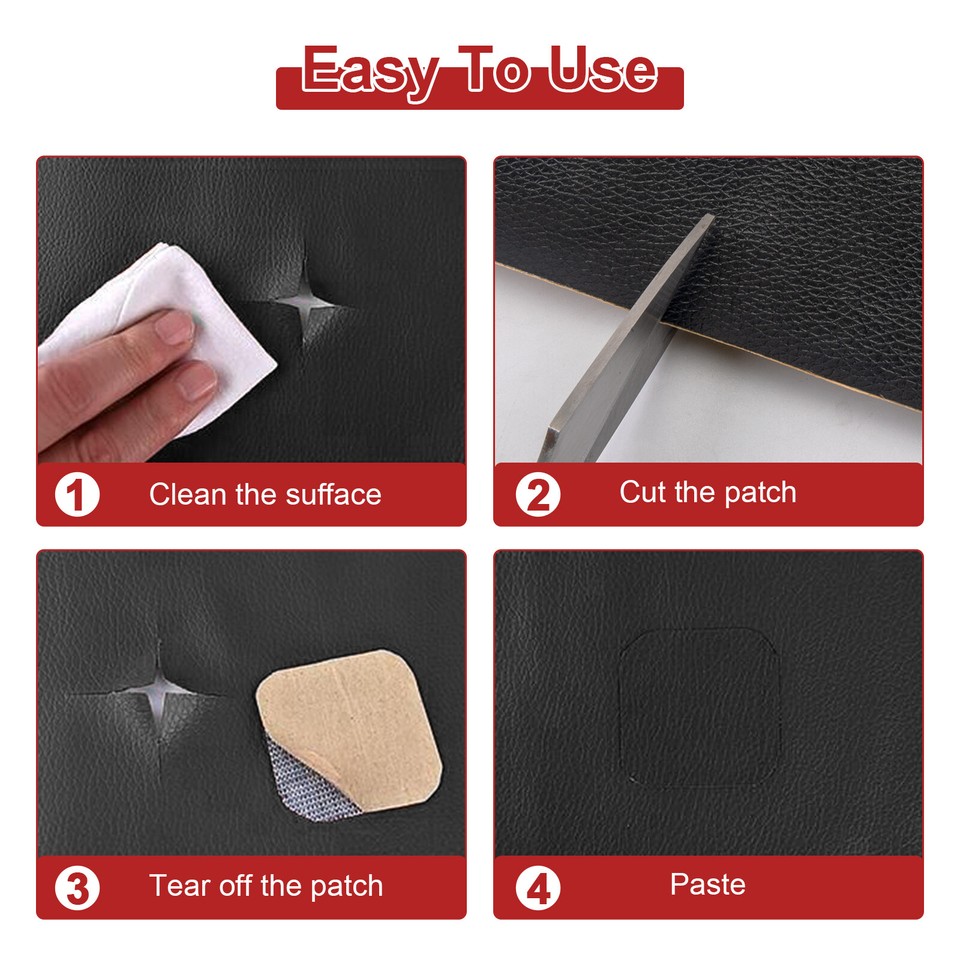 Easy To Use

1 Clean the sufface

2 Cut the patch

3 Tear off the patch

4 Paste