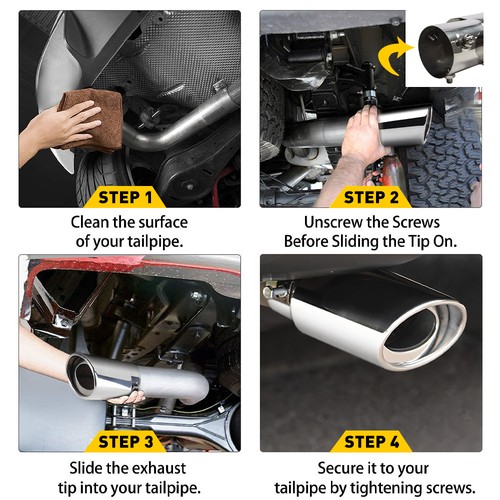 STEP 1
Clean the surface of your tailpipe.

STEP 2
Unscrew the Screws Before Sliding the Tip On.

STEP 3
Slide the exhaust tip into your tailpipe.

STEP 4
Secure it to your tailpipe by tightening screws.