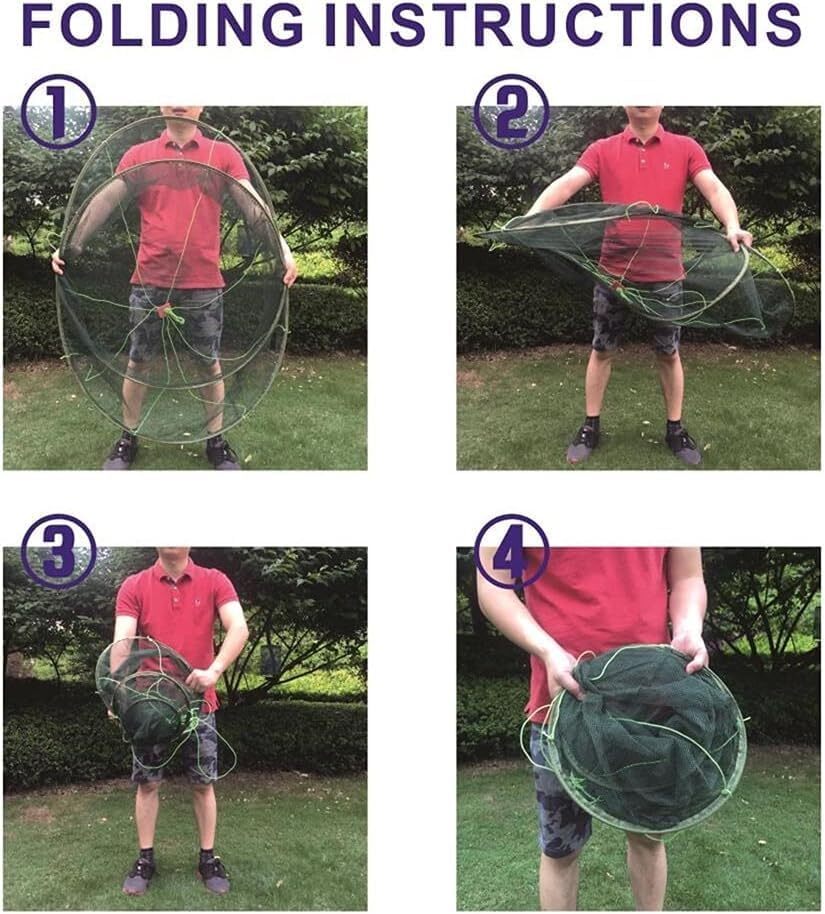 FOLDING INSTRUCTIONS

1

2

3

4