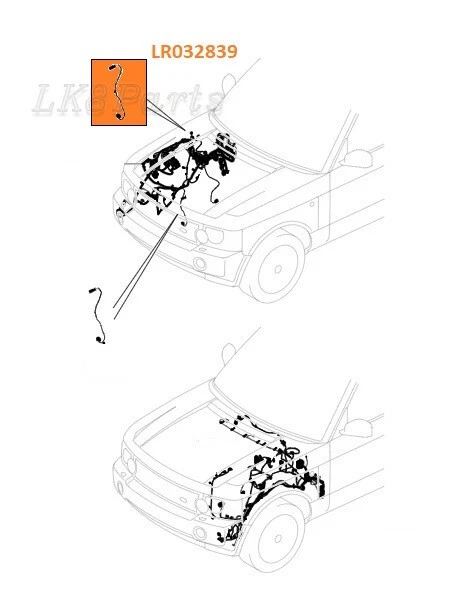 LR032839

LK8Parts