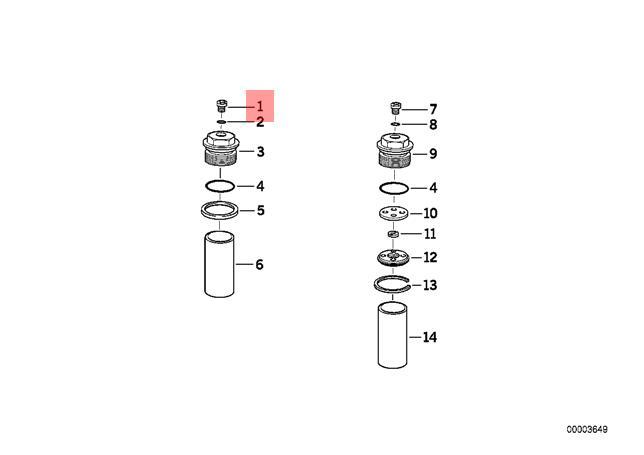 1
2
3
4
5
6

7
8
9
4
10
11
12
13
14

00003649