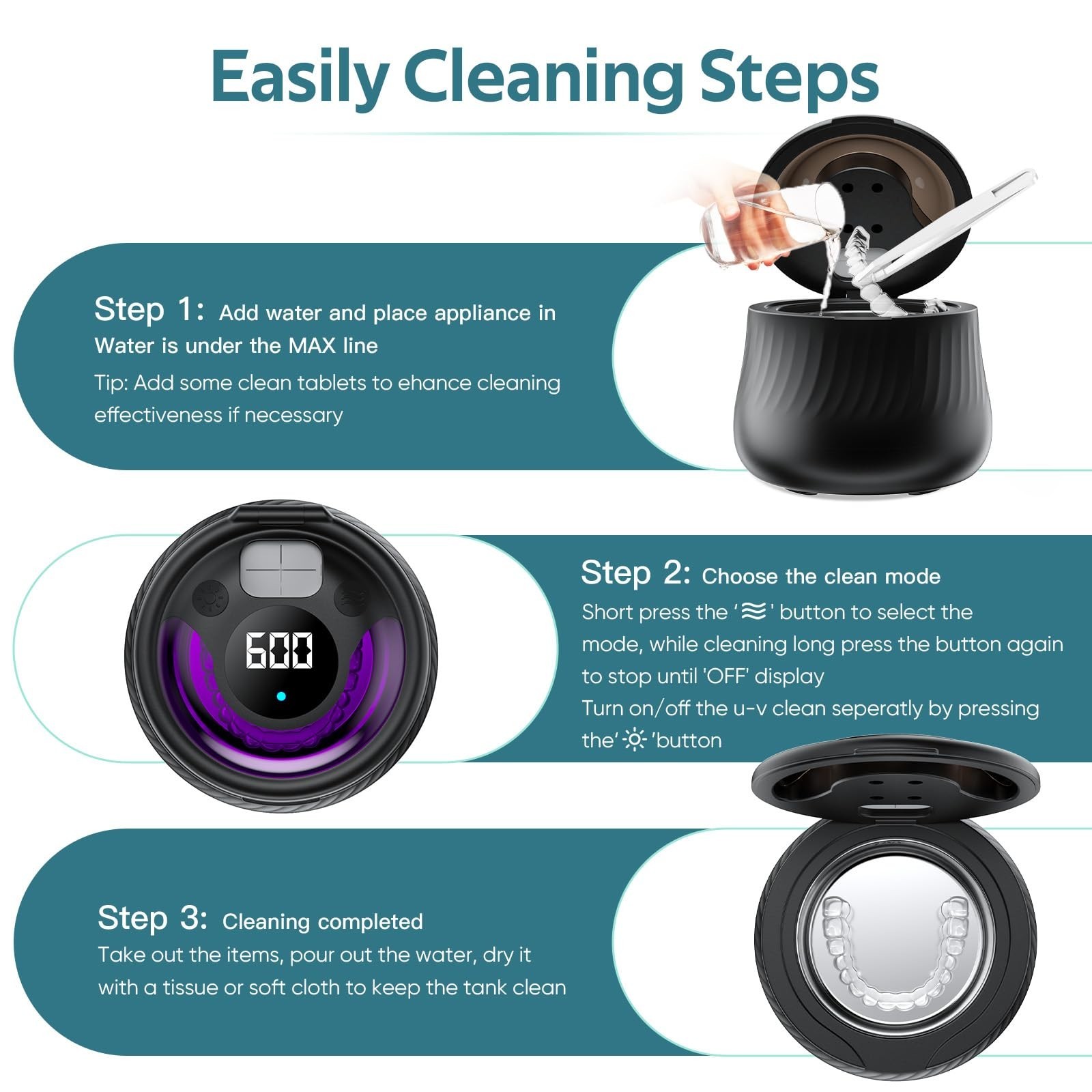 Easily Cleaning Steps

Step 1: Add water and place appliance in Water is under the MAX line

Tip: Add some clean tablets to ehance cleaning effectiveness if necessary

600

Step 2: Choose the clean mode

Short press the '≋' button to select the mode, while cleaning long press the button again to stop until 'OFF' display

Turn on/off the u-v clean seperatly by pressing the'☼'button

Step 3: Cleaning completed

Take out the items, pour out the water, dry it with a tissue or soft cloth to keep the tank clean