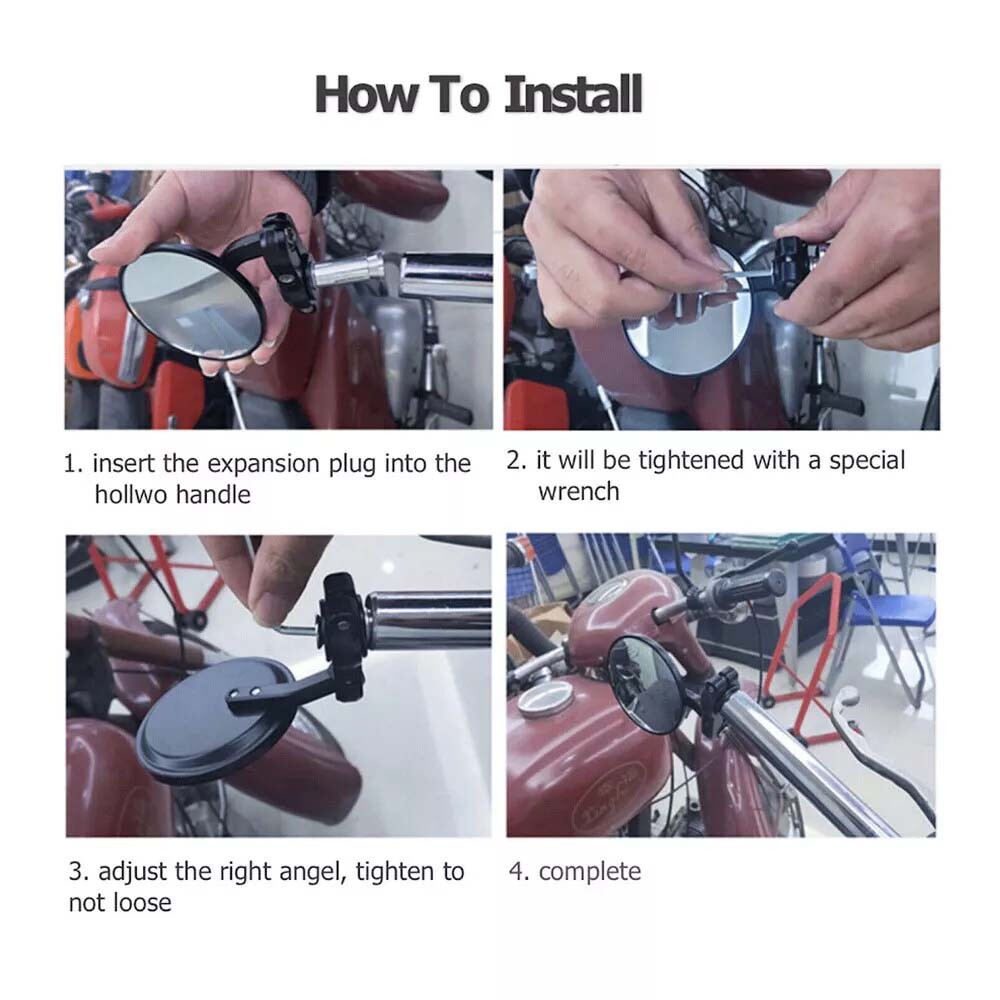 How To Install

1. insert the expansion plug into the hollwo handle

2. it will be tightened with a special wrench

3. adjust the right angel, tighten to not loose

4. complete