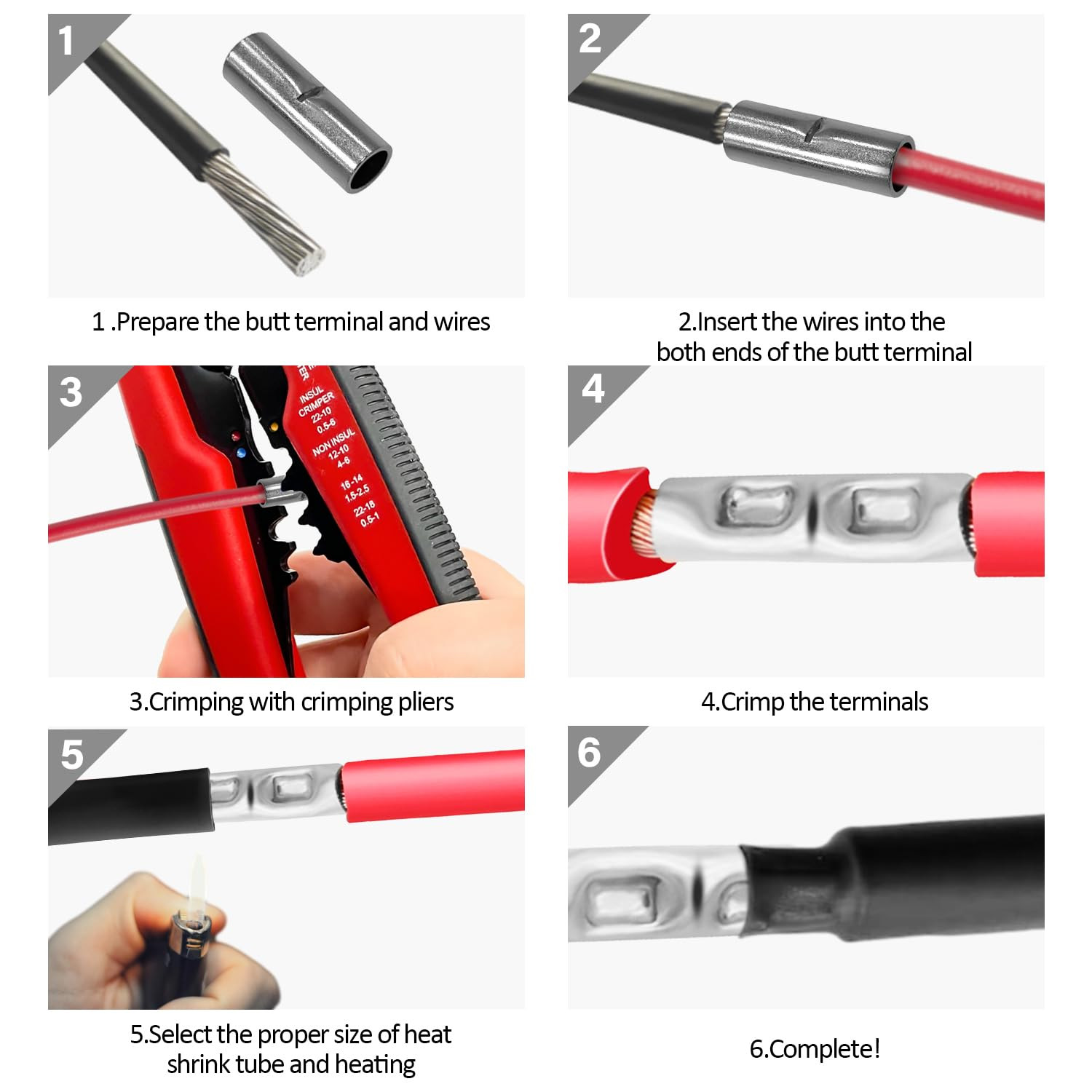 1

1 .Prepare the butt terminal and wires

2

2.Insert the wires into the both ends of the butt terminal

3

INSUL CRIMPER 22-10 0.5-6 NON INSUL 12-10 4-6 16-14 1.5-2.5 22-18 0.5-1

3.Crimping with crimping pliers

4

4.Crimp the terminals

5

5.Select the proper size of heat shrink tube and heating

6

6.Complete!